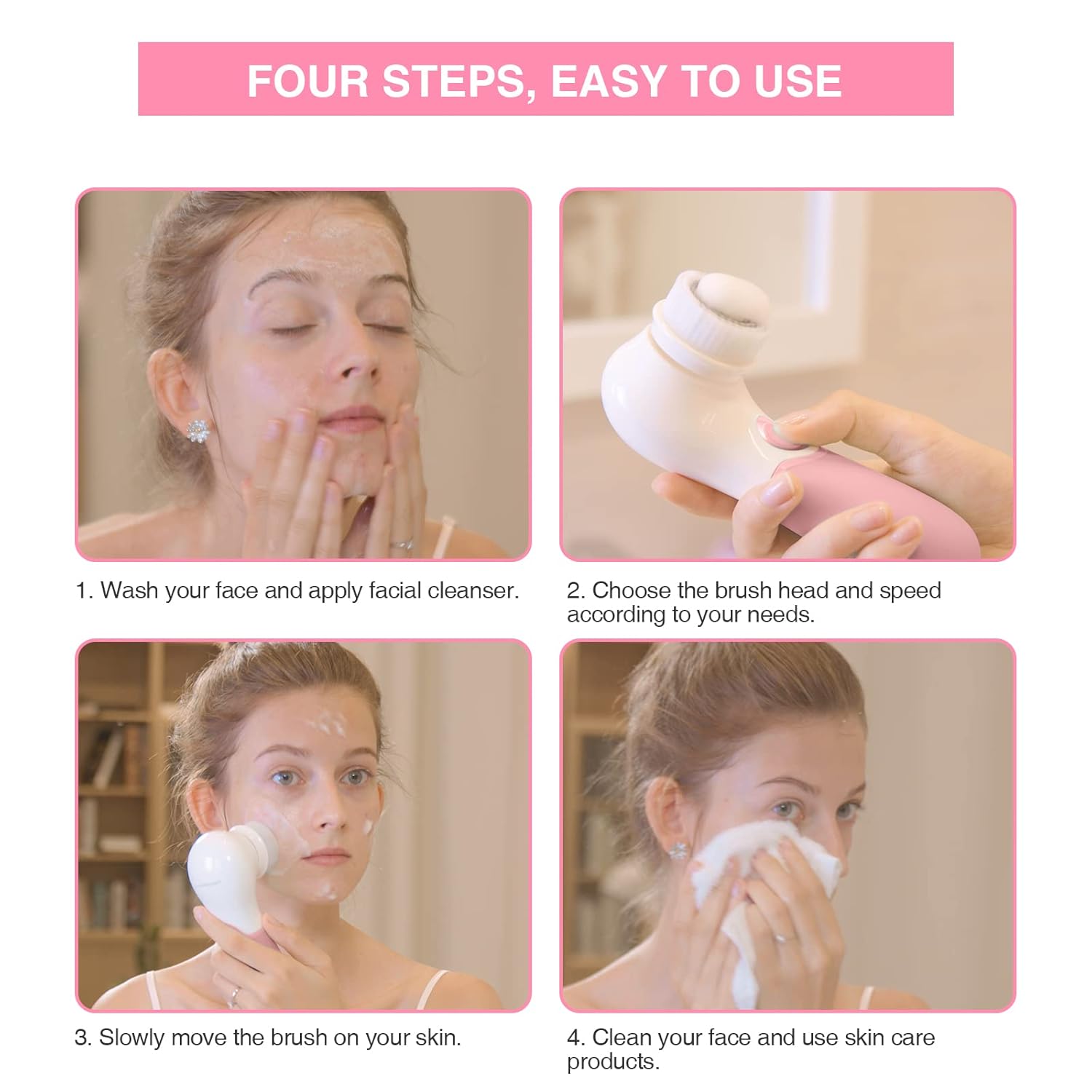 FOUR STEPS, EASY TO USE

1. Wash your face and apply facial cleanser.

2. Choose the brush head and speed according to your needs.

3. Slowly move the brush on your skin.

4. Clean your face and use skin care products.