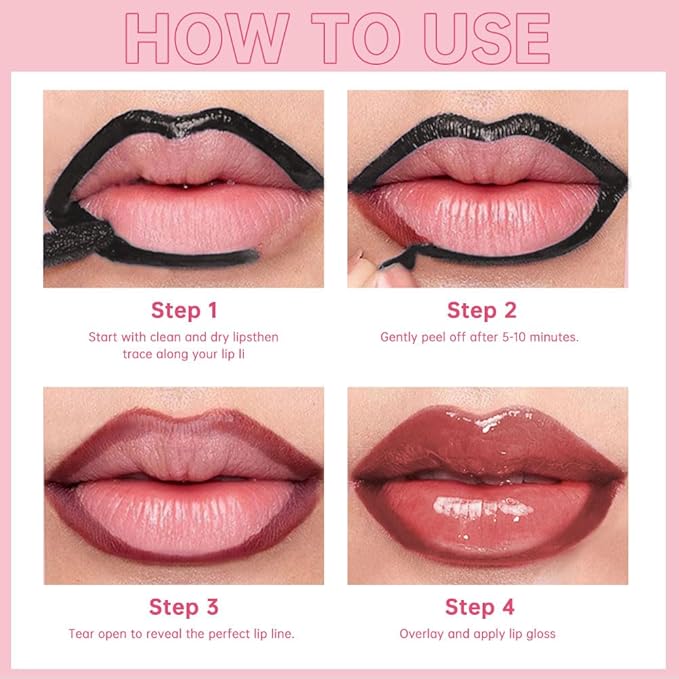 HOW TO USE

Step 1

Start with clean and dry lipsthen trace along your lip li

Step 2

Gently peel off after 5-10 minutes.

Step 3

Tear open to reveal the perfect lip line.

Step 4

Overlay and apply lip gloss