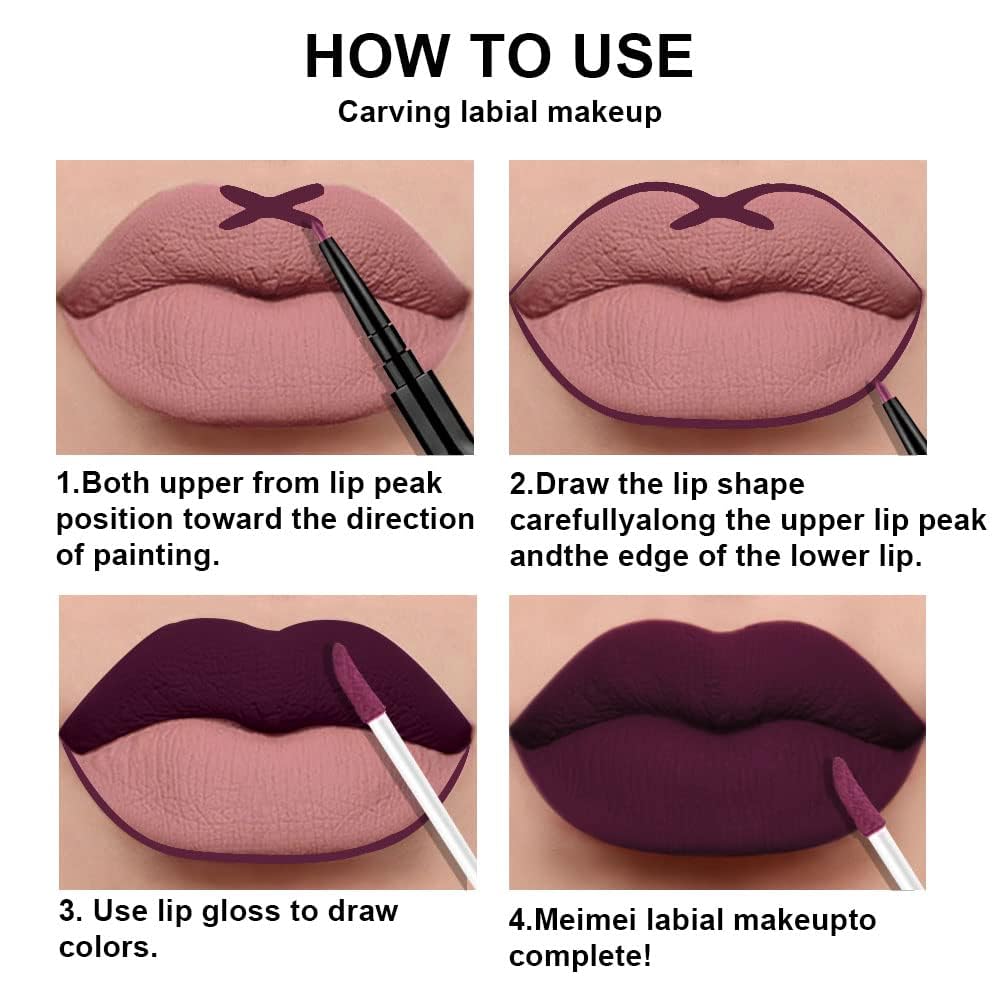 HOW TO USE
Carving labial makeup

1.Both upper from lip peak position toward the direction of painting.

2.Draw the lip shape carefullyalong the upper lip peak andthe edge of the lower lip.

3. Use lip gloss to draw colors.

4.Meimei labial makeupto complete!