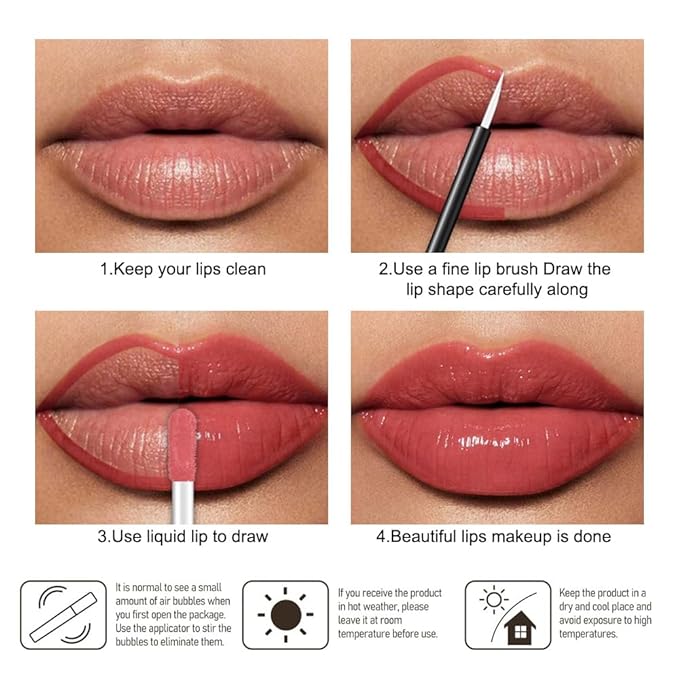 1.Keep your lips clean

2.Use a fine lip brush Draw the lip shape carefully along

3.Use liquid lip to draw

4.Beautiful lips makeup is done

It is normal to see a small amount of air bubbles when you first open the package. Use the applicator to stir the bubbles to eliminate them.

If you receive the product in hot weather, please leave it at room temperature before use.

Keep the product in a dry and cool place and avoid exposure to high temperatures.