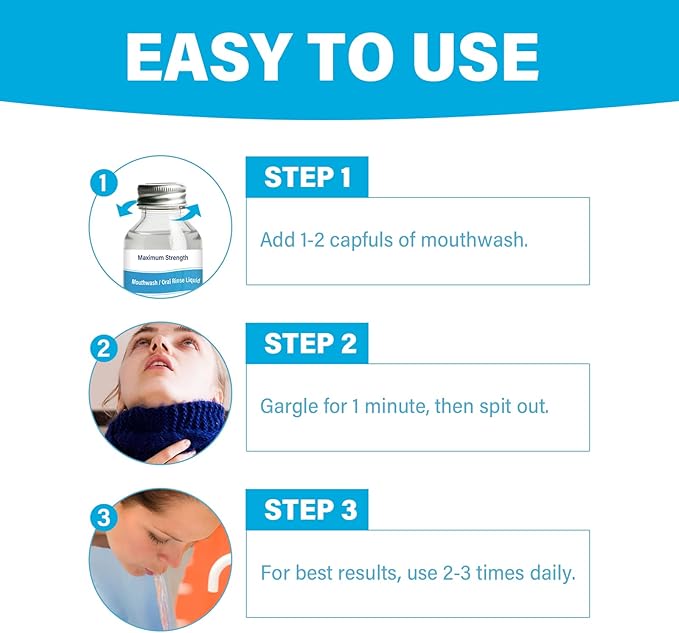 EASY TO USE

1

Maximum Strength

Mouthwash / Oral Rinse Liquid

STEP 1

Add 1-2 capfuls of mouthwash.

2

STEP 2

Gargle for 1 minute, then spit out.

3

STEP 3

For best results, use 2-3 times daily.