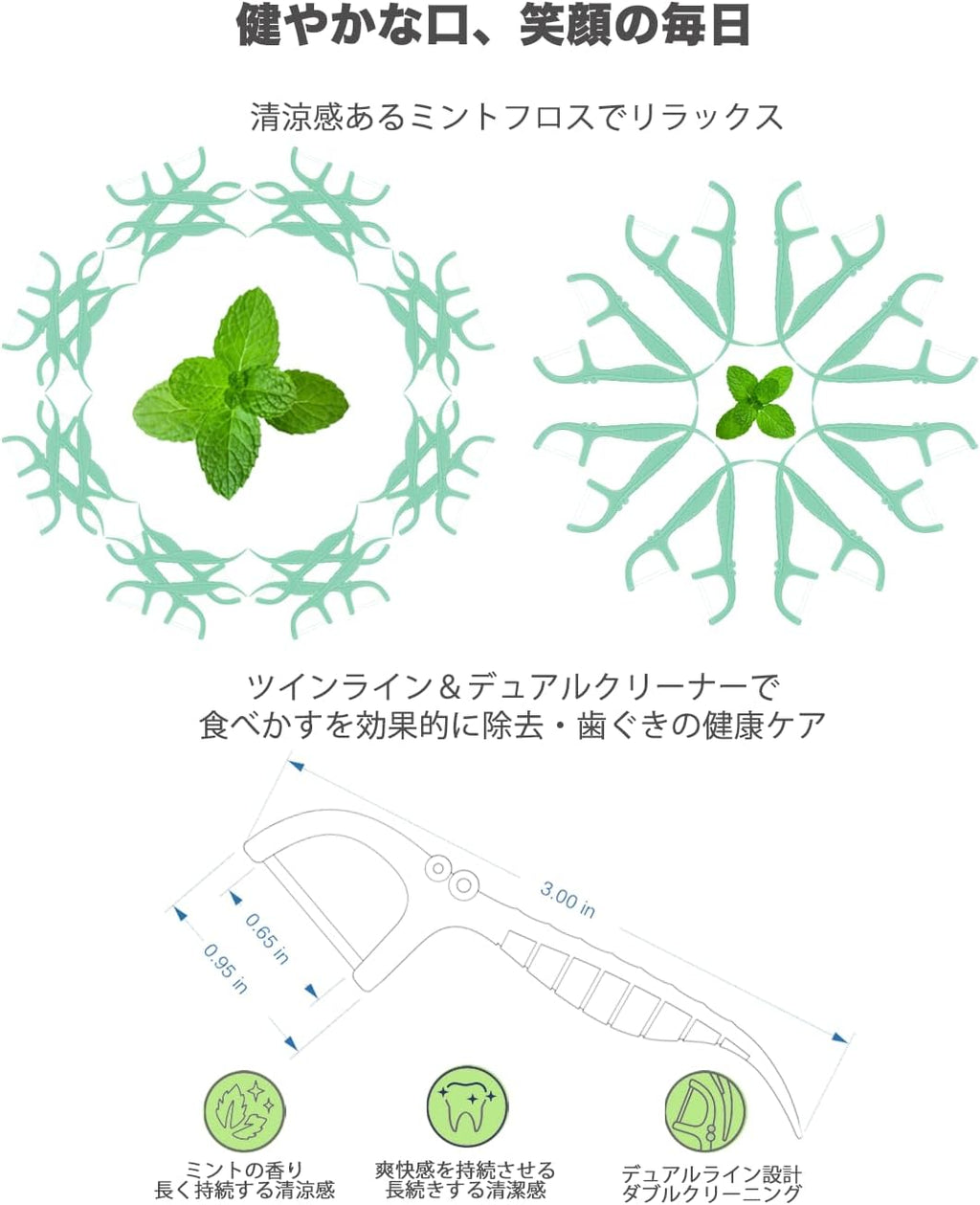 健やかな口、笑顔の毎日

清涼感あるミントフロスでリラックス

ツインライン＆デュアルクリーナーで
食べかすを効果的に除去・歯ぐきの健康ケア

3.00 in

0.65 in

0.95 in

ミントの香り
長く持続する清涼感

爽快感を持続させる
長続きする清潔感

デュアルライン設計
ダブルクリーニング