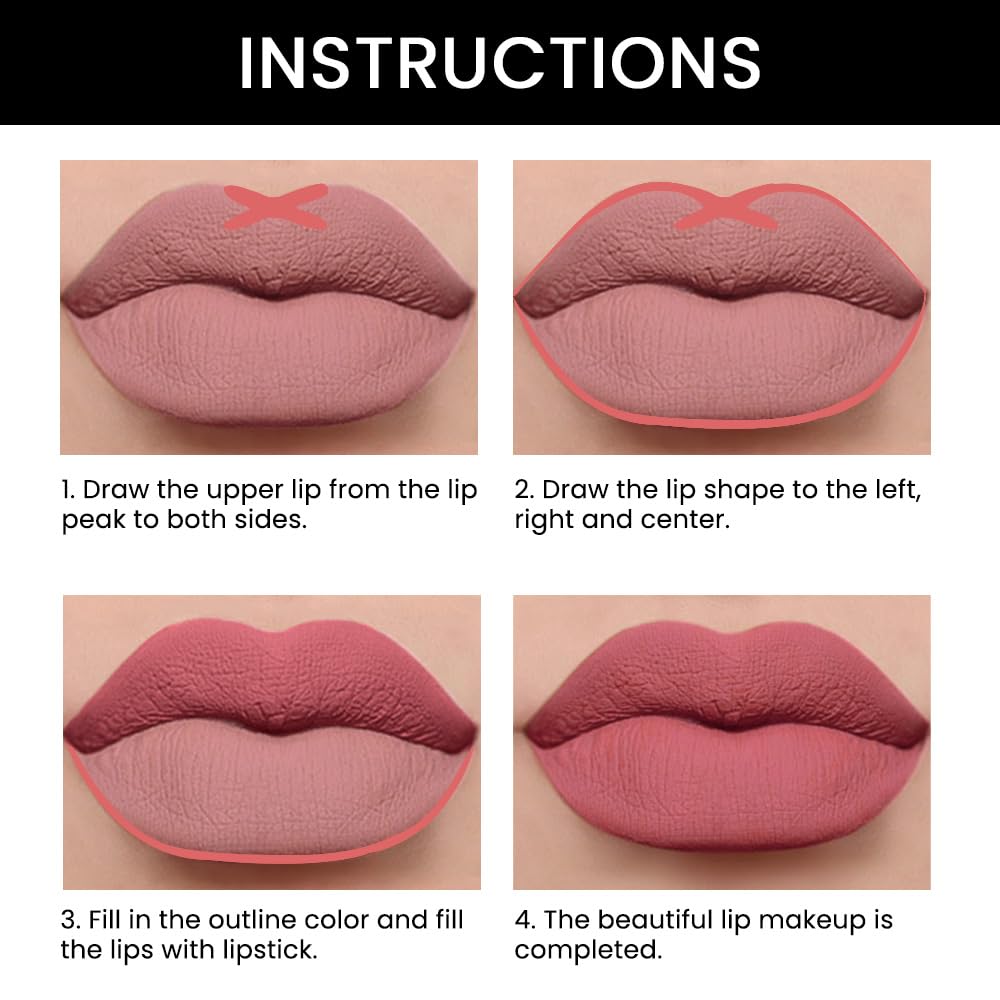 INSTRUCTIONS

1. Draw the upper lip from the lip peak to both sides.

2. Draw the lip shape to the left, right and center.

3. Fill in the outline color and fill the lips with lipstick.

4. The beautiful lip makeup is completed.