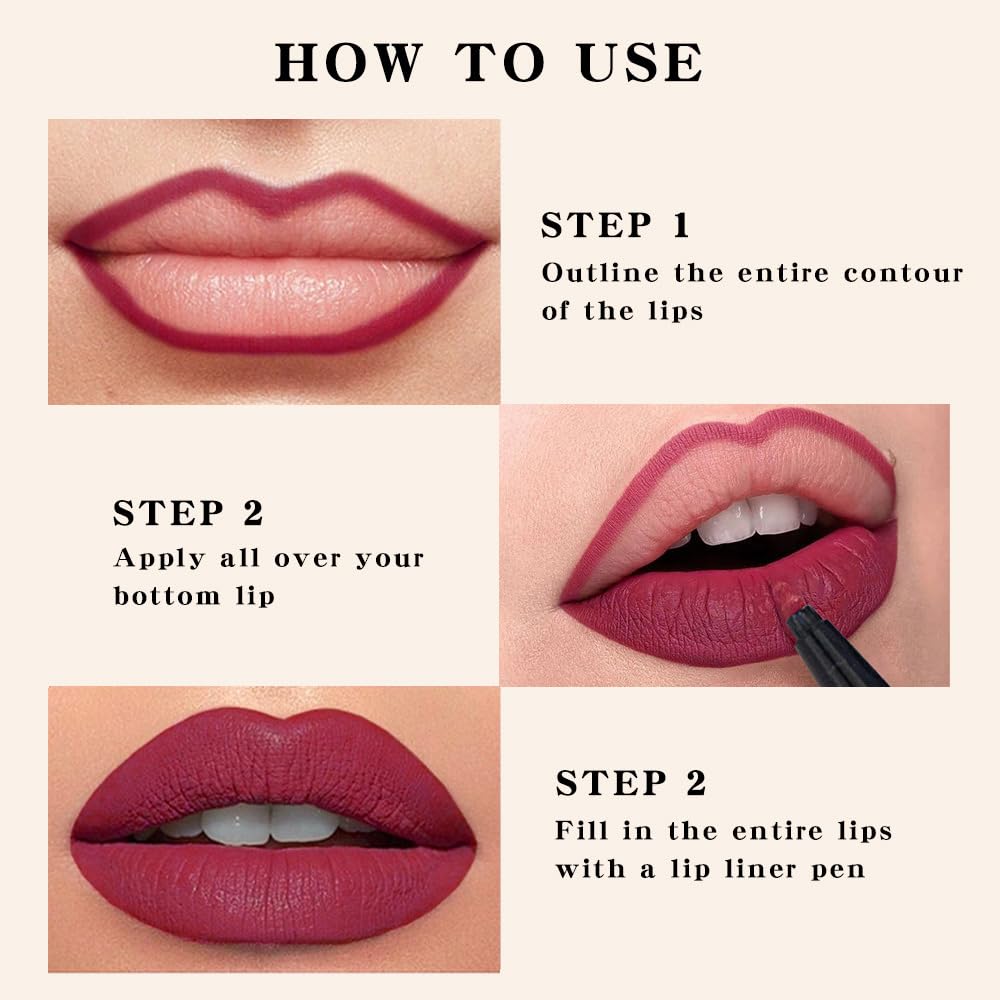 HOW TO USE

STEP 1
Outline the entire contour of the lips

STEP 2
Apply all over your bottom lip

STEP 2
Fill in the entire lips with a lip liner pen