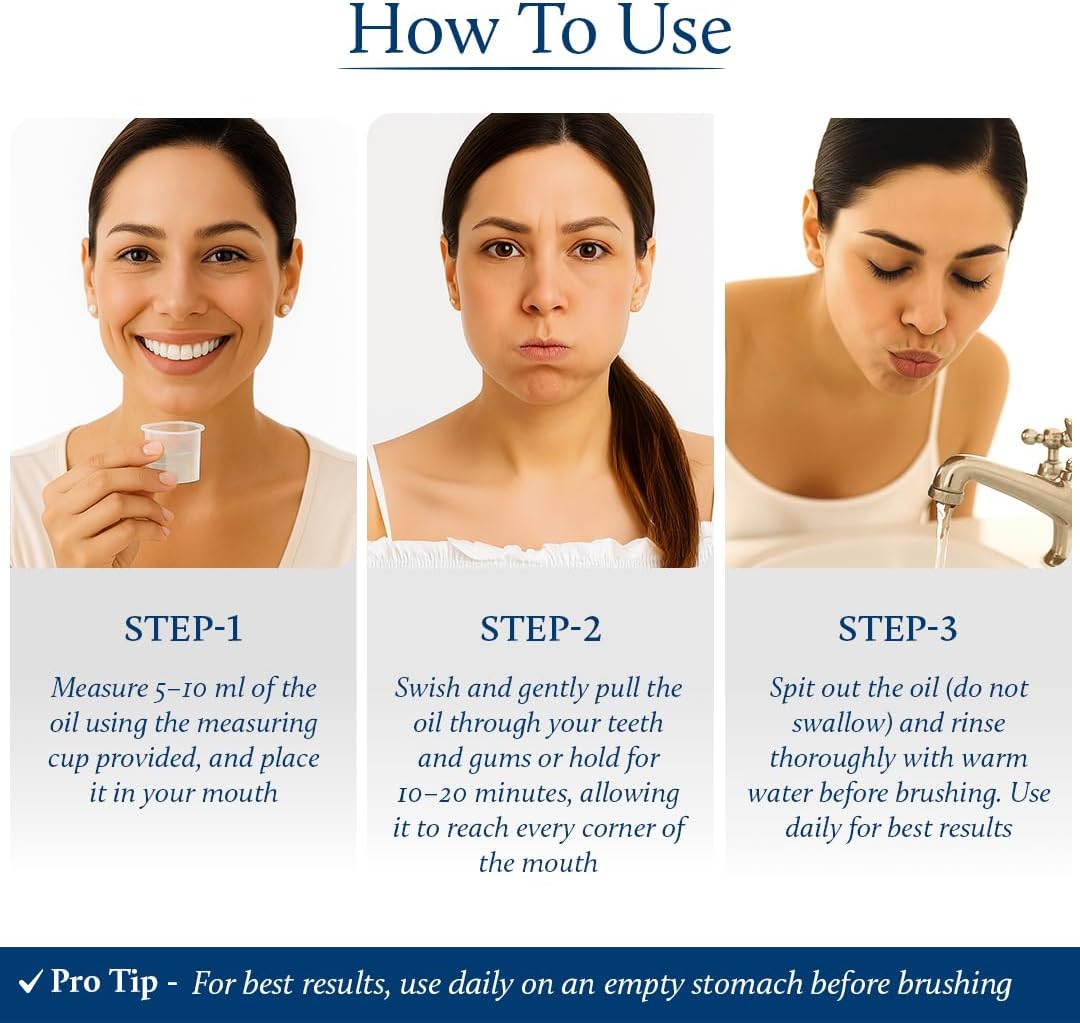 How To Use

STEP-1

Measure 5–10 ml of the oil using the measuring cup provided, and place it in your mouth

STEP-2

Swish and gently pull the oil through your teeth and gums or hold for 10–20 minutes, allowing it to reach every corner of the mouth

STEP-3

Spit out the oil (do not swallow) and rinse thoroughly with warm water before brushing. Use daily for best results

✓ Pro Tip - For best results, use daily on an empty stomach before brushing