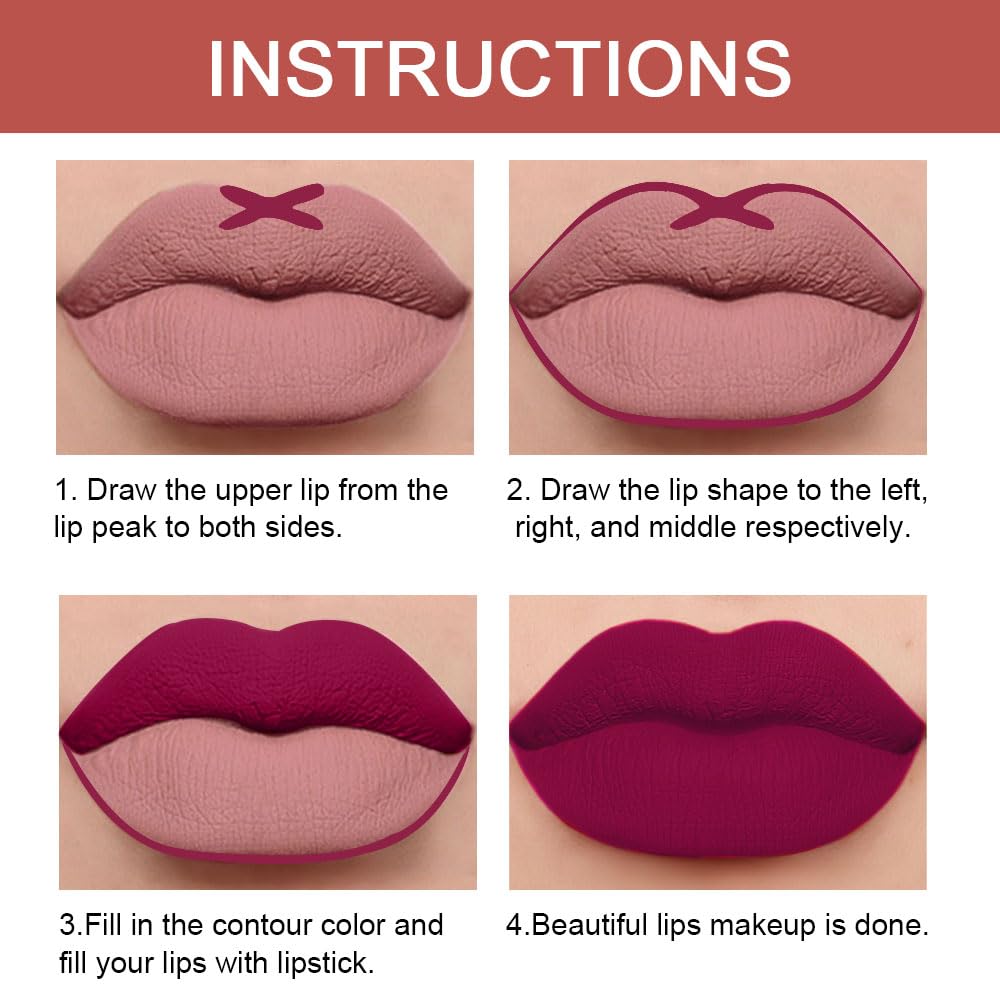 INSTRUCTIONS

1. Draw the upper lip from the lip peak to both sides.

2. Draw the lip shape to the left, right, and middle respectively.

3.Fill in the contour color and fill your lips with lipstick.

4.Beautiful lips makeup is done.