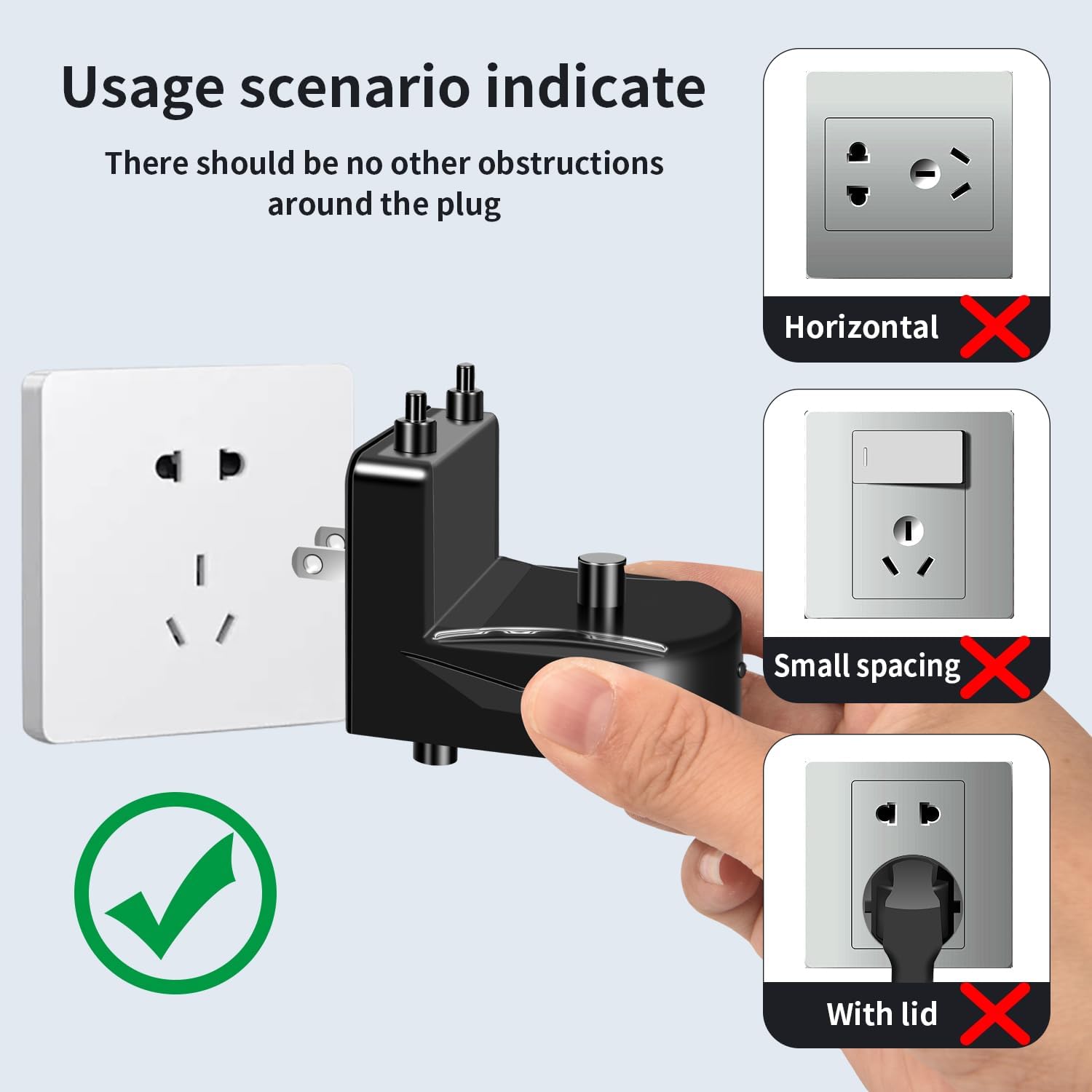 Usage scenario indicate

There should be no other obstructions around the plug

Horizontal

Small spacing

With lid