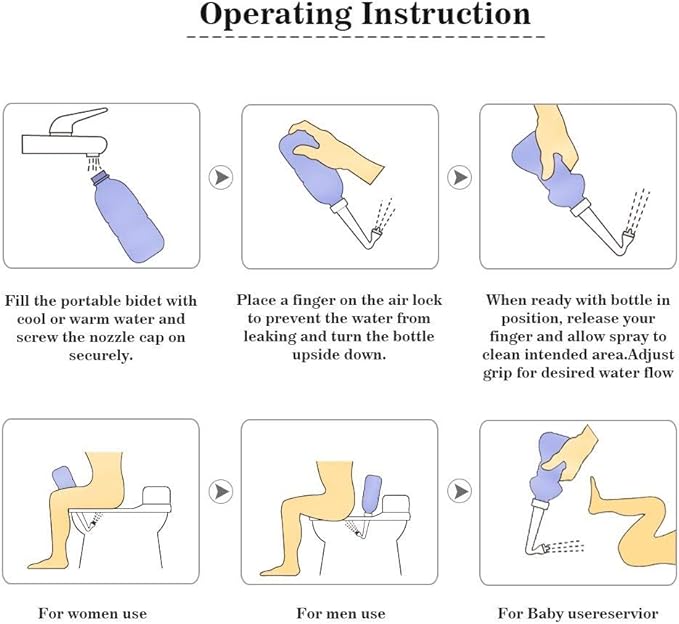 Operating Instruction

Fill the portable bidet with cool or warm water and screw the nozzle cap on securely.

Place a finger on the air lock to prevent the water from leaking and turn the bottle upside down.

When ready with bottle in position, release your finger and allow spray to clean intended area.Adjust grip for desired water flow

For women use

For men use

For Baby usereservior