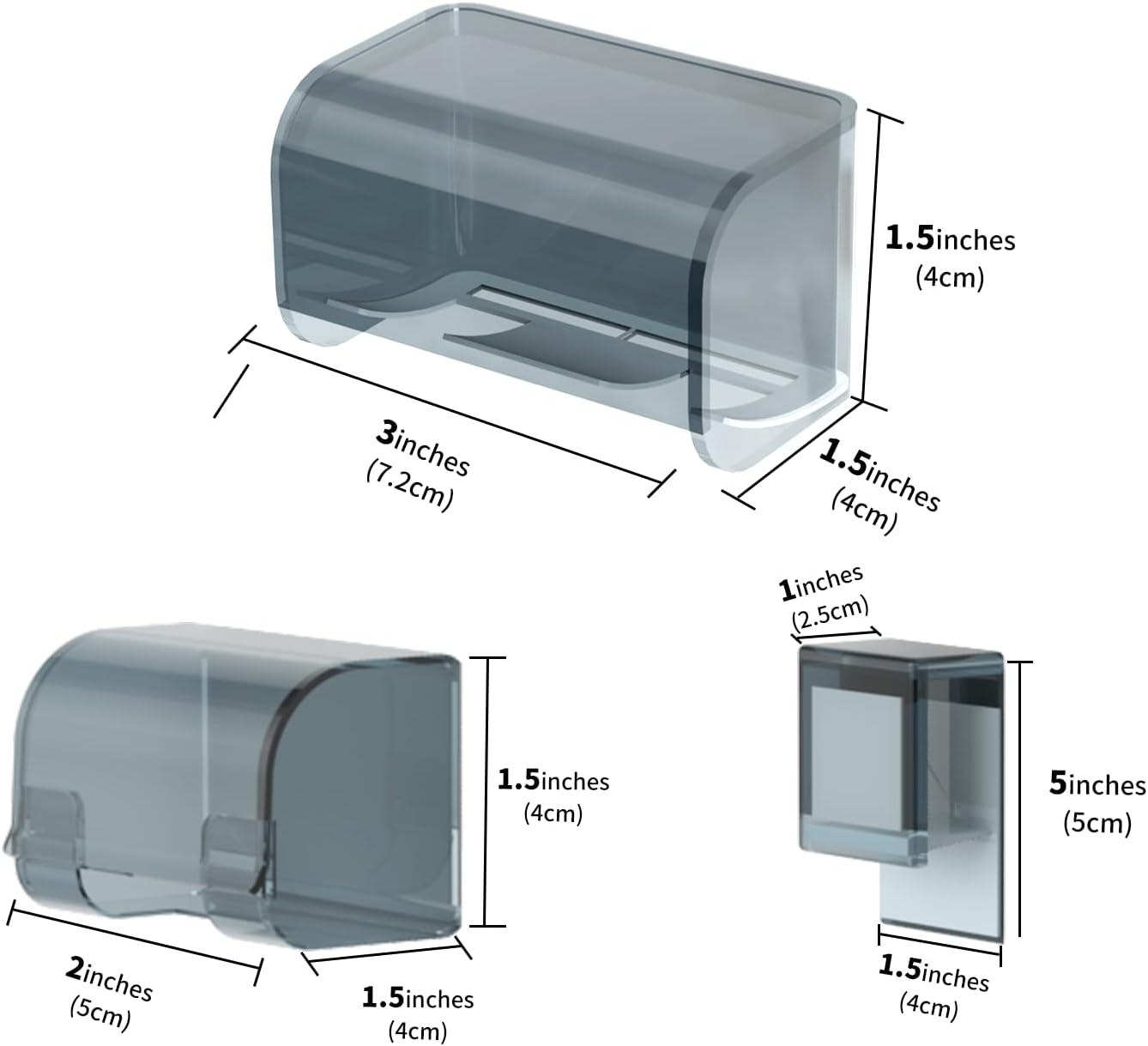 1.5inches
(4cm)

3inches
(7.2cm)

1.5inches
(4cm)

1inches
(2.5cm)

1.5inches
(4cm)

5inches
(5cm)

2inches
(5cm)

1.5inches
(4cm)

1.5inches
(4cm)