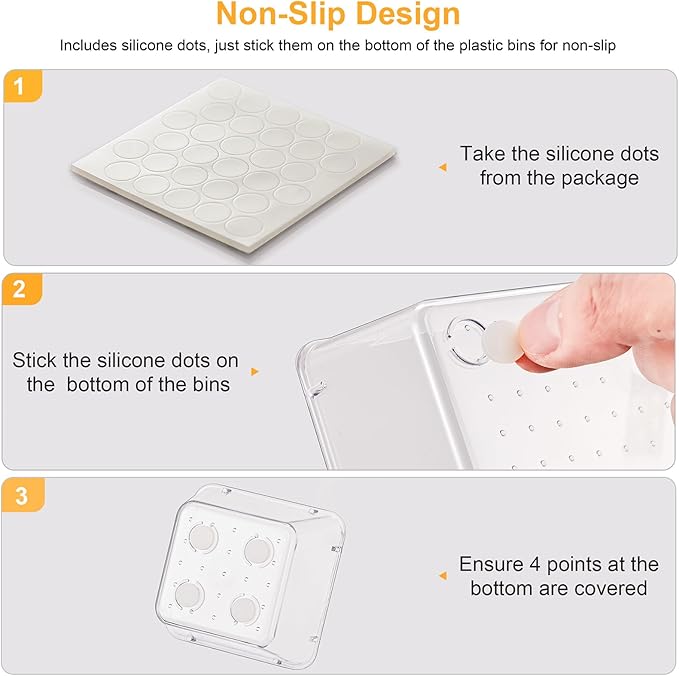 Non-Slip Design

Includes silicone dots, just stick them on the bottom of the plastic bins for non-slip

1

Take the silicone dots from the package

2

Stick the silicone dots on the bottom of the bins

3

Ensure 4 points at the bottom are covered