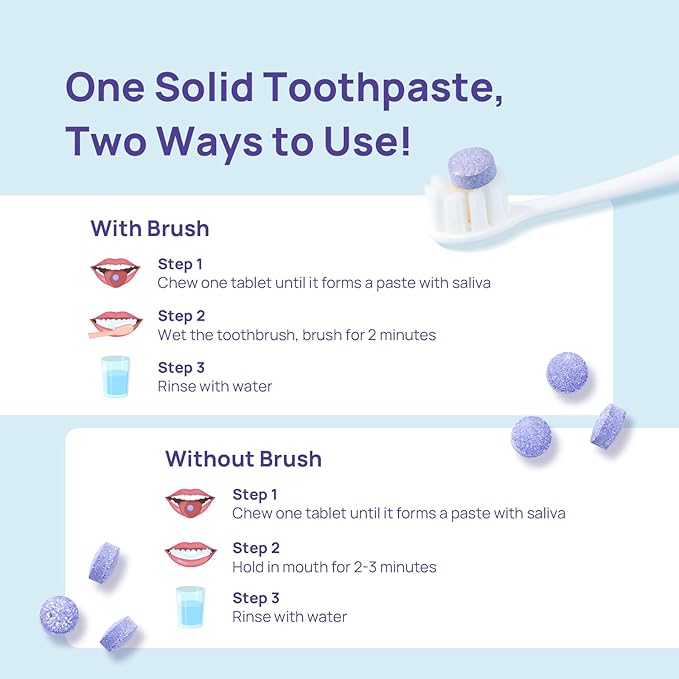 One Solid Toothpaste, Two Ways to Use!

With Brush

Step 1
Chew one tablet until it forms a paste with saliva

Step 2
Wet the toothbrush, brush for 2 minutes

Step 3
Rinse with water

Without Brush

Step 1
Chew one tablet until it forms a paste with saliva

Step 2
Hold in mouth for 2-3 minutes

Step 3
Rinse with water