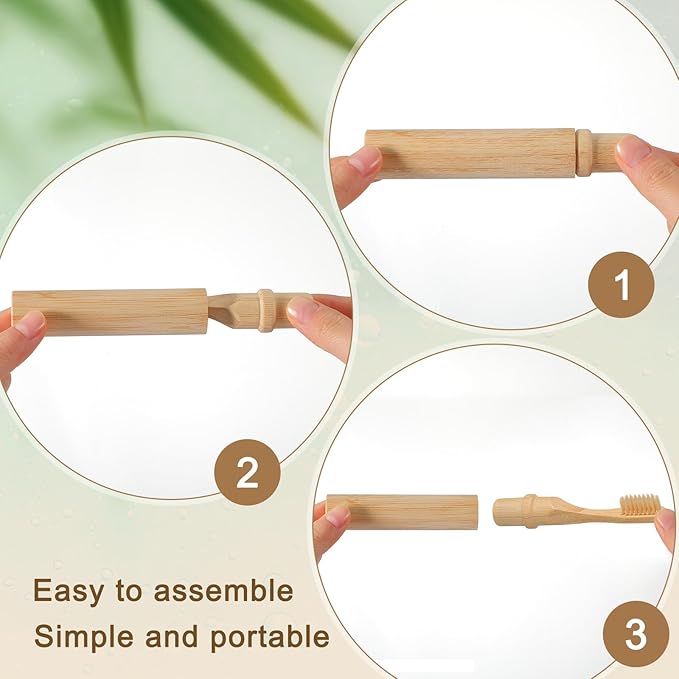 1

2

3

Easy to assemble
Simple and portable