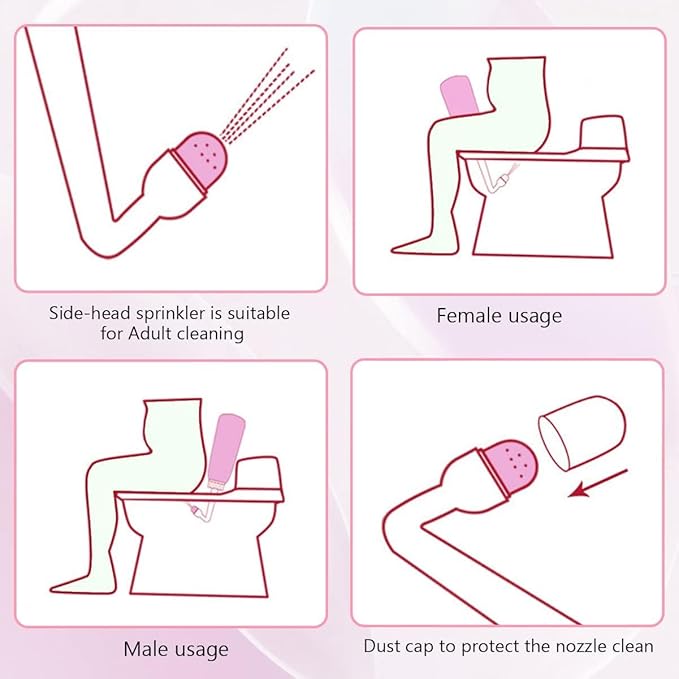 Side-head sprinkler is suitable for Adult cleaning

Female usage

Male usage

Dust cap to protect the nozzle clean