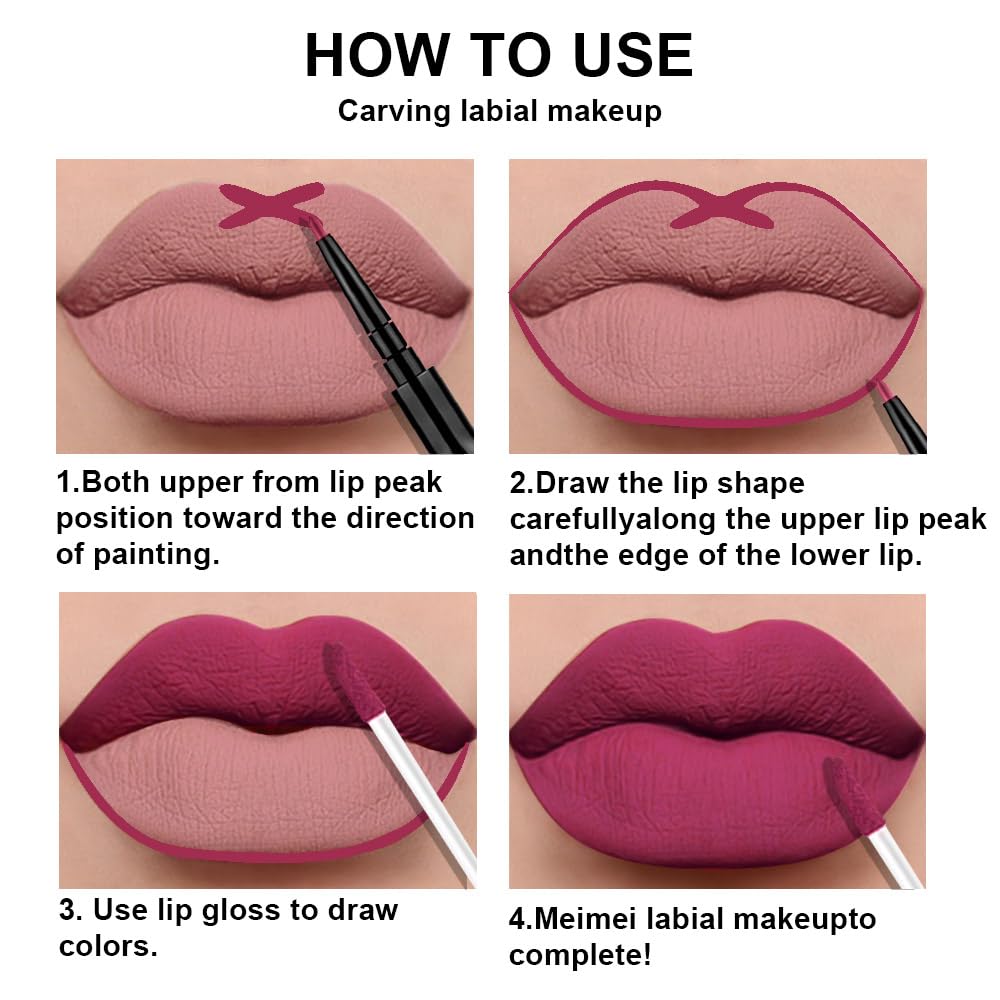 HOW TO USE
Carving labial makeup

1.Both upper from lip peak position toward the direction of painting.

2.Draw the lip shape carefullyalong the upper lip peak andthe edge of the lower lip.

3. Use lip gloss to draw colors.

4.Meimei labial makeupto complete!