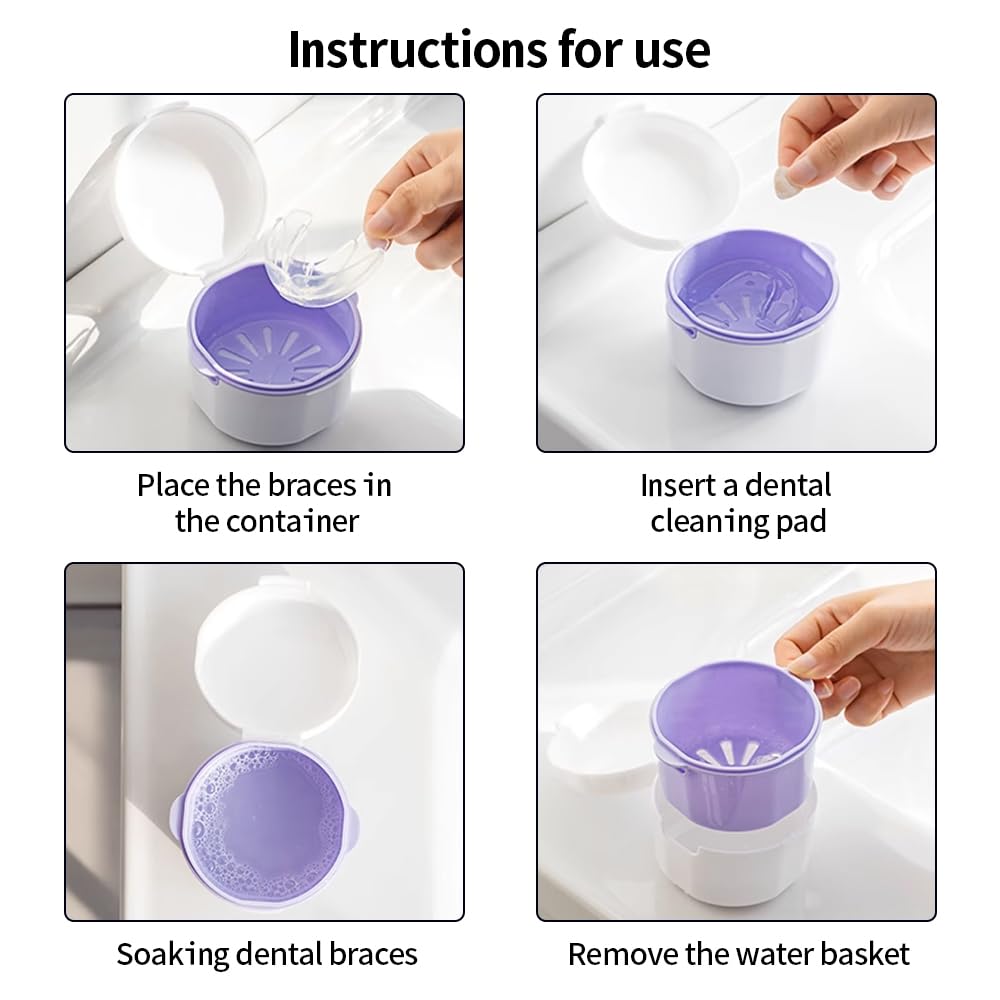 Instructions for use

Place the braces in the container

Insert a dental cleaning pad

Soaking dental braces

Remove the water basket