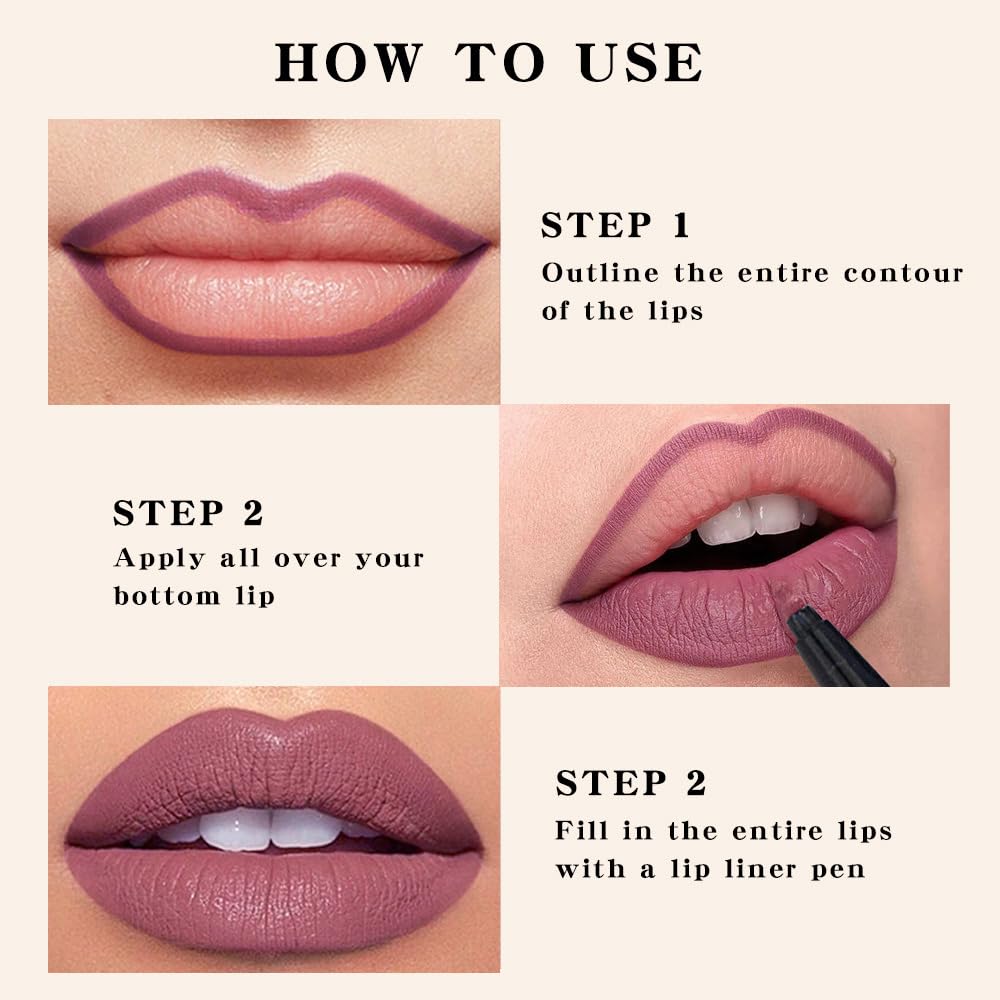 HOW TO USE

STEP 1
Outline the entire contour of the lips

STEP 2
Apply all over your bottom lip

STEP 2
Fill in the entire lips with a lip liner pen