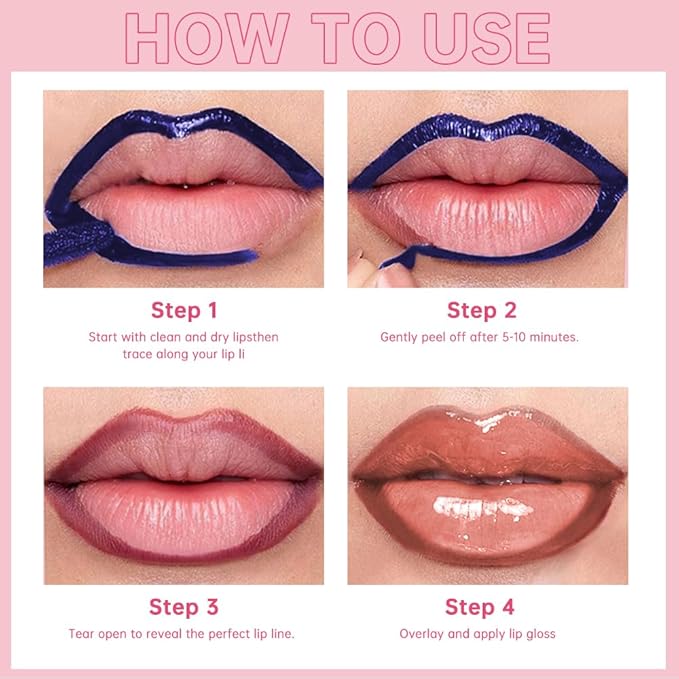 HOW TO USE

Step 1
Start with clean and dry lipsthen trace along your lip li

Step 2
Gently peel off after 5-10 minutes.

Step 3
Tear open to reveal the perfect lip line.

Step 4
Overlay and apply lip gloss