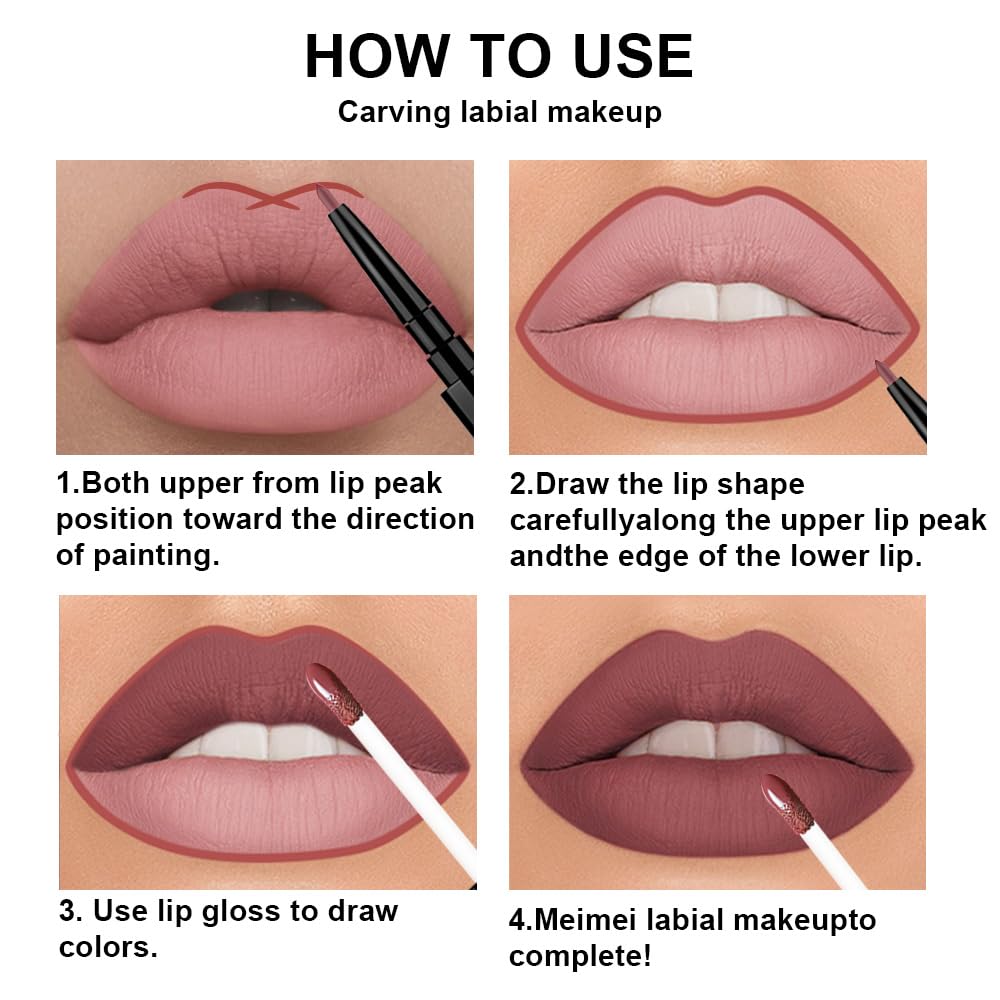 HOW TO USE

Carving labial makeup

1.Both upper from lip peak position toward the direction of painting.

2.Draw the lip shape carefullyalong the upper lip peak andthe edge of the lower lip.

3. Use lip gloss to draw colors.

4.Meimei labial makeupto complete!