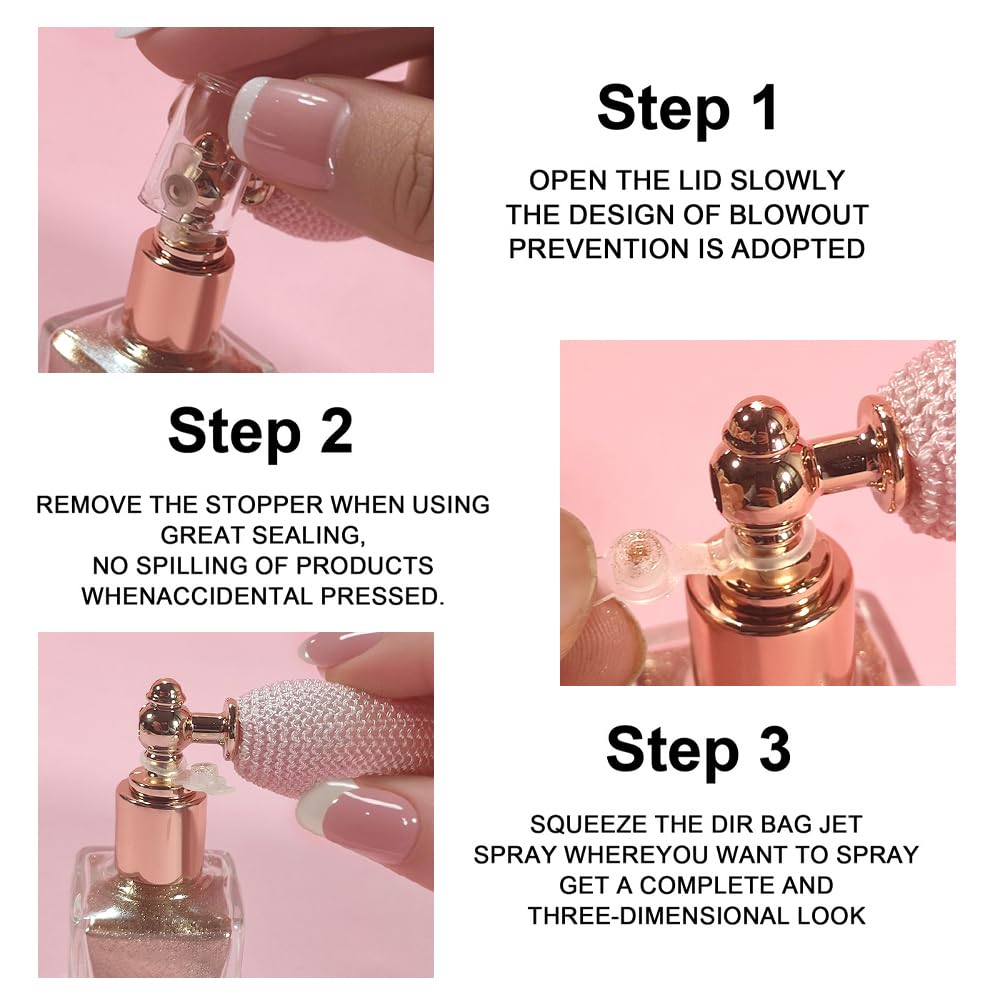 Step 1

OPEN THE LID SLOWLY
THE DESIGN OF BLOWOUT
PREVENTION IS ADOPTED

Step 2

REMOVE THE STOPPER WHEN USING
GREAT SEALING,
NO SPILLING OF PRODUCTS
WHENACCIDENTAL PRESSED.

Step 3

SQUEEZE THE DIR BAG JET
SPRAY WHEREYOU WANT TO SPRAY
GET A COMPLETE AND
THREE-DIMENSIONAL LOOK