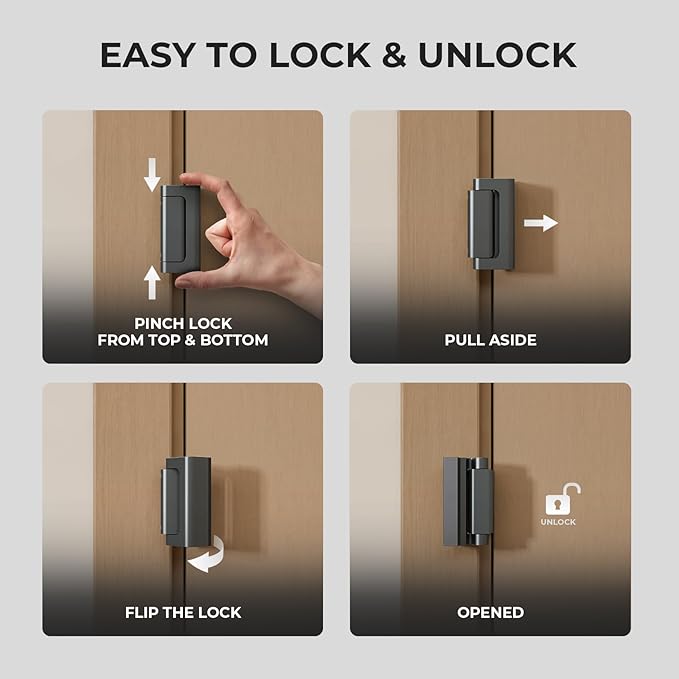 EASY TO LOCK & UNLOCK

PINCH LOCK
FROM TOP & BOTTOM

PULL ASIDE

FLIP THE LOCK

UNLOCK

OPENED