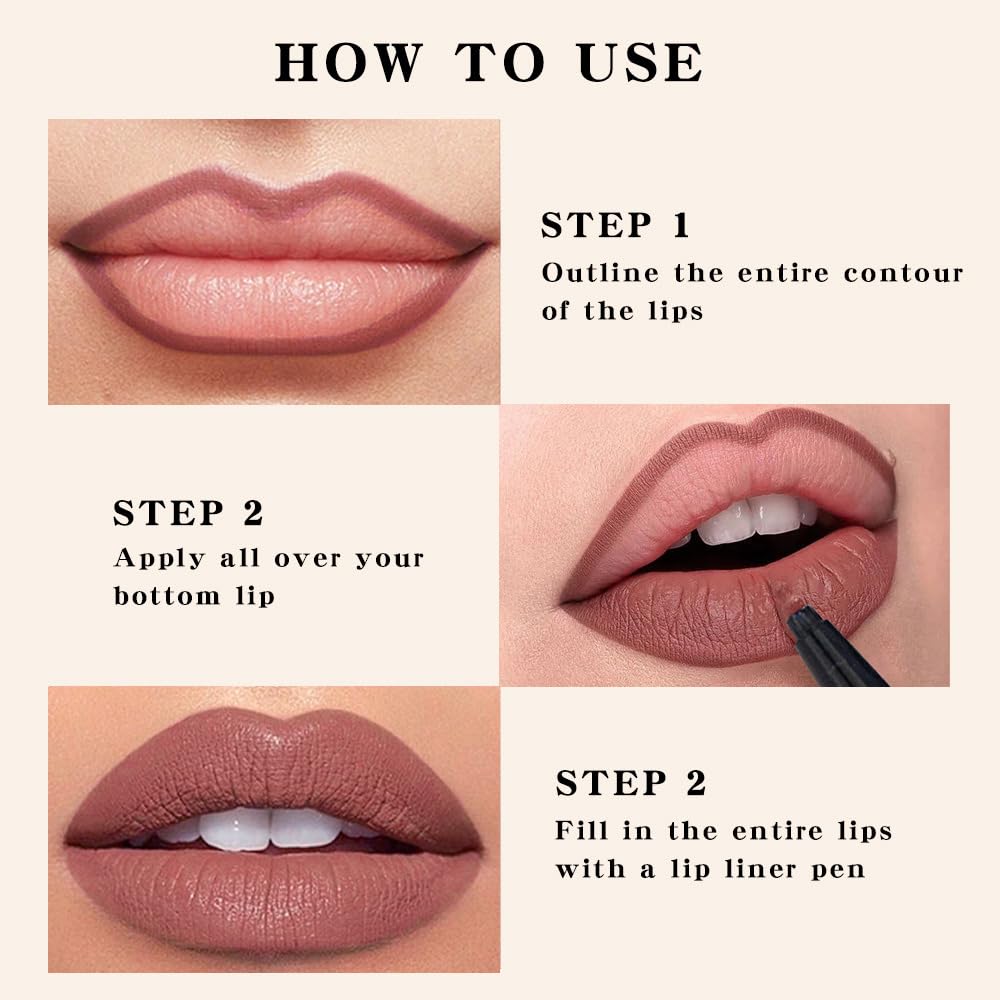 HOW TO USE

STEP 1
Outline the entire contour of the lips

STEP 2
Apply all over your bottom lip

STEP 2
Fill in the entire lips with a lip liner pen