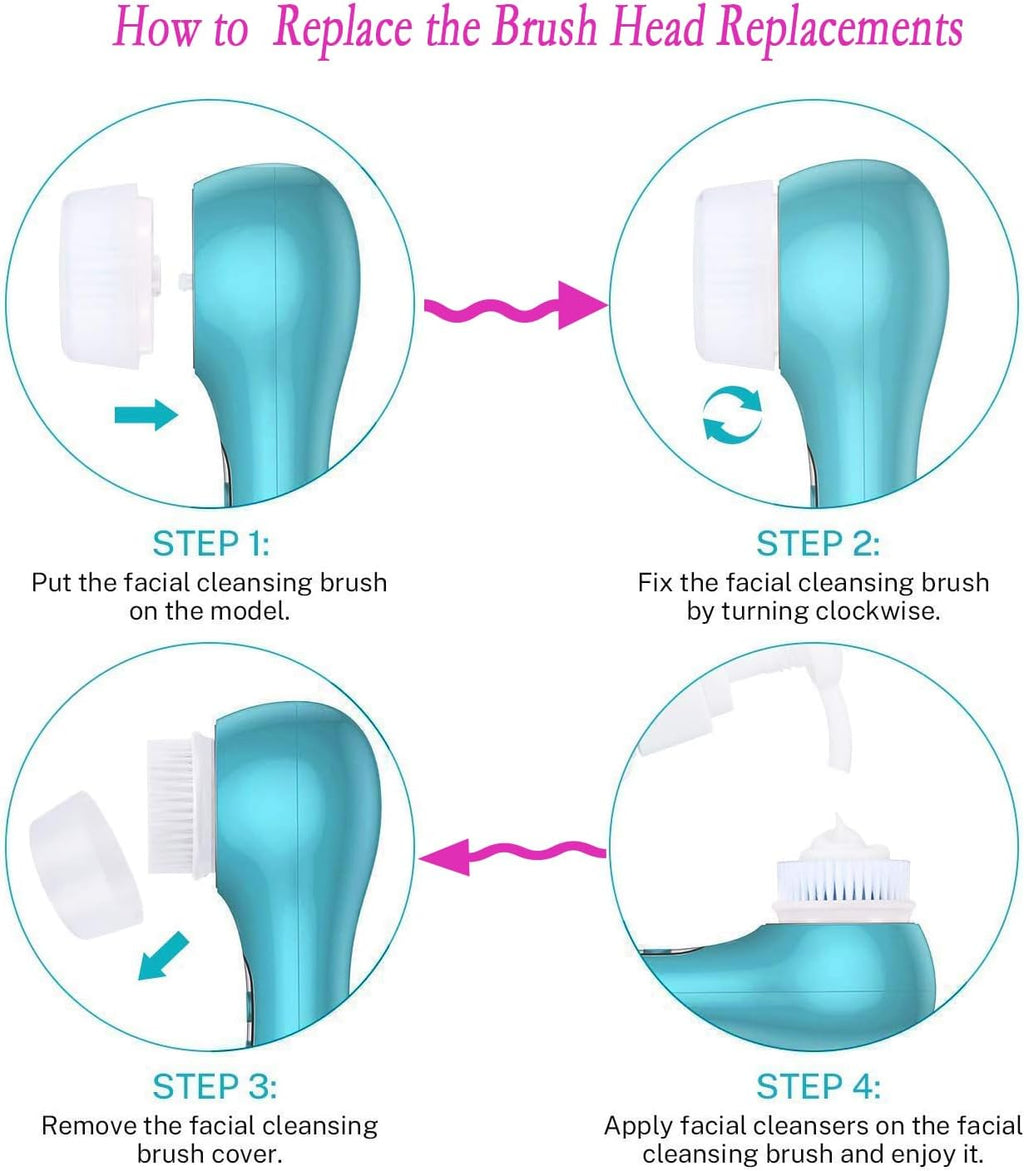 How to Replace the Brush Head Replacements

STEP 1:
Put the facial cleansing brush on the model.

STEP 2:
Fix the facial cleansing brush by turning clockwise.

STEP 3:
Remove the facial cleansing brush cover.

STEP 4:
Apply facial cleansers on the facial cleansing brush and enjoy it.