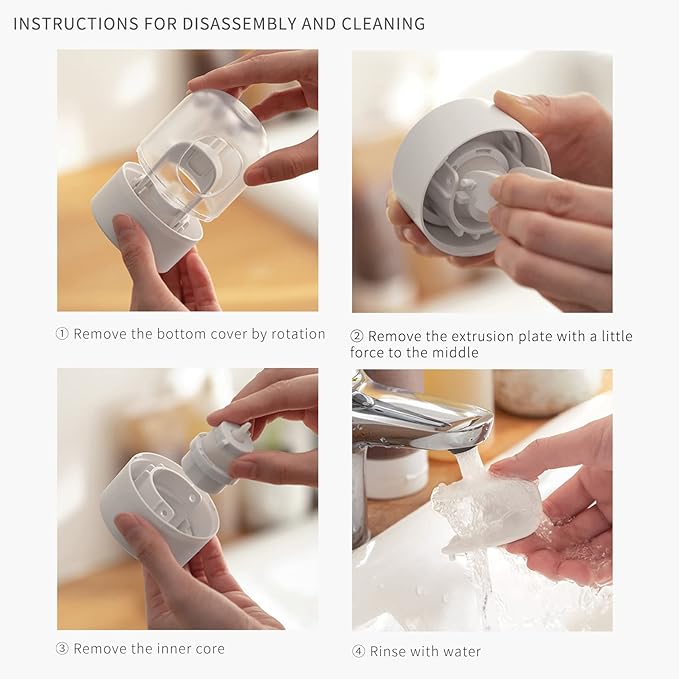 INSTRUCTIONS FOR DISASSEMBLY AND CLEANING

① Remove the bottom cover by rotation

② Remove the extrusion plate with a little force to the middle

③ Remove the inner core

④ Rinse with water