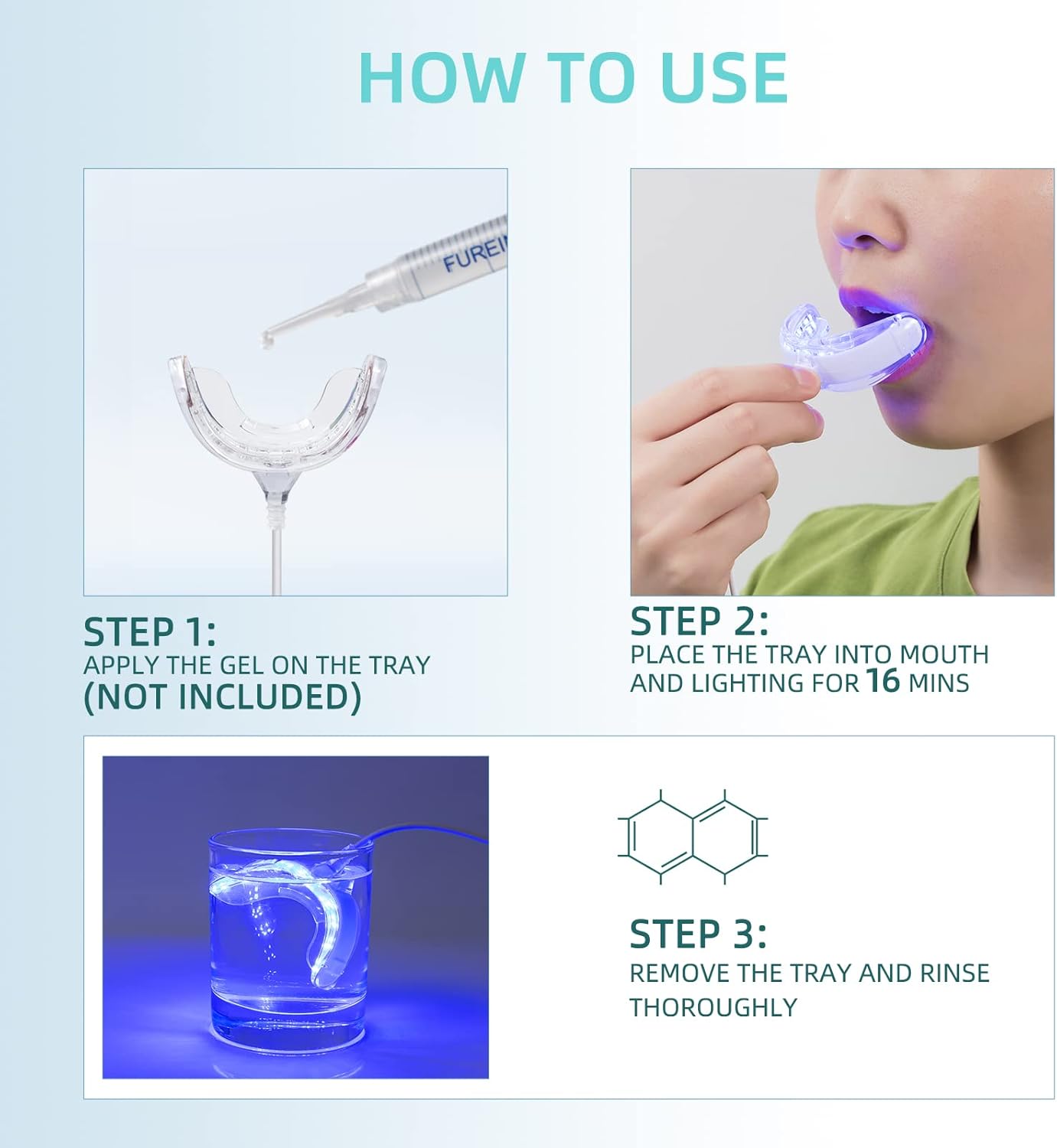 HOW TO USE

FUREI

STEP 1:
APPLY THE GEL ON THE TRAY (NOT INCLUDED)

STEP 2:
PLACE THE TRAY INTO MOUTH AND LIGHTING FOR 16 MINS

STEP 3:
REMOVE THE TRAY AND RINSE THOROUGHLY