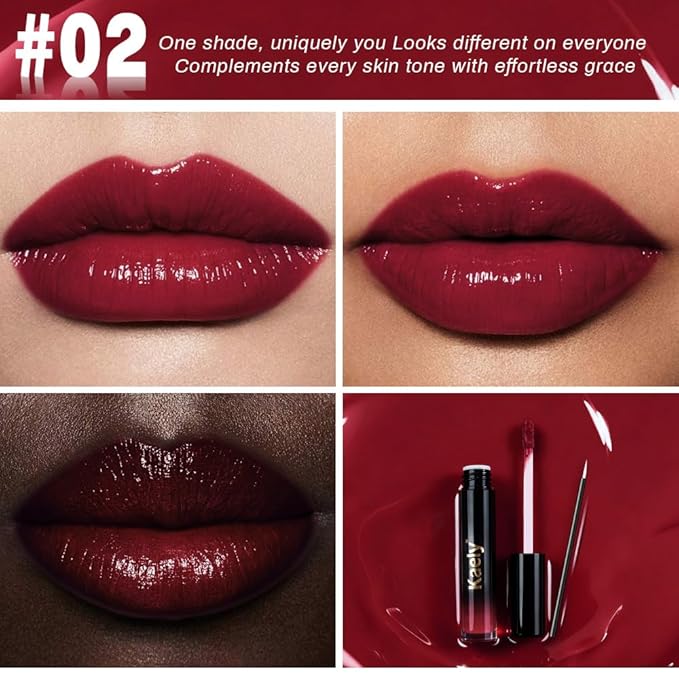 #02

One shade, uniquely you Looks different on everyone
Complements every skin tone with effortless grace

Kaely