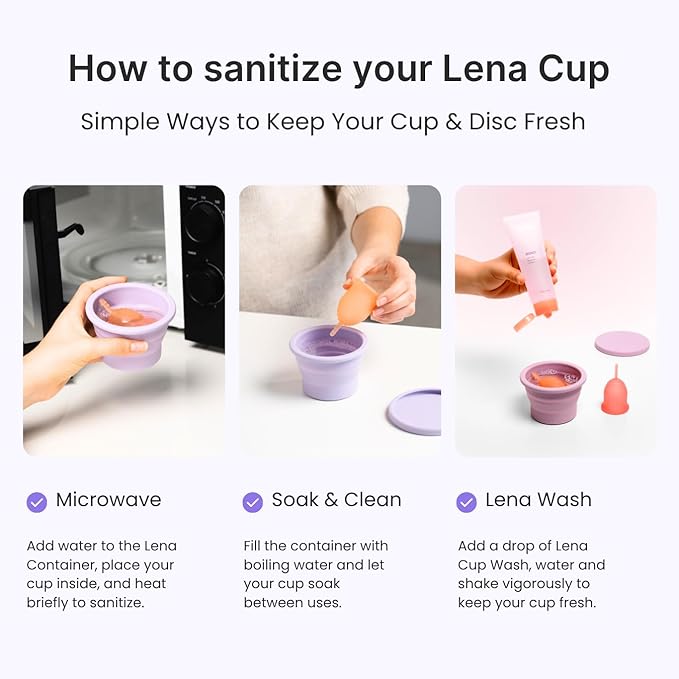 How to sanitize your Lena Cup

Simple Ways to Keep Your Cup & Disc Fresh

Microwave

Add water to the Lena Container, place your cup inside, and heat briefly to sanitize.

Soak & Clean

Fill the container with boiling water and let your cup soak between uses.

Lena Wash

Add a drop of Lena Cup Wash, water and shake vigorously to keep your cup fresh.