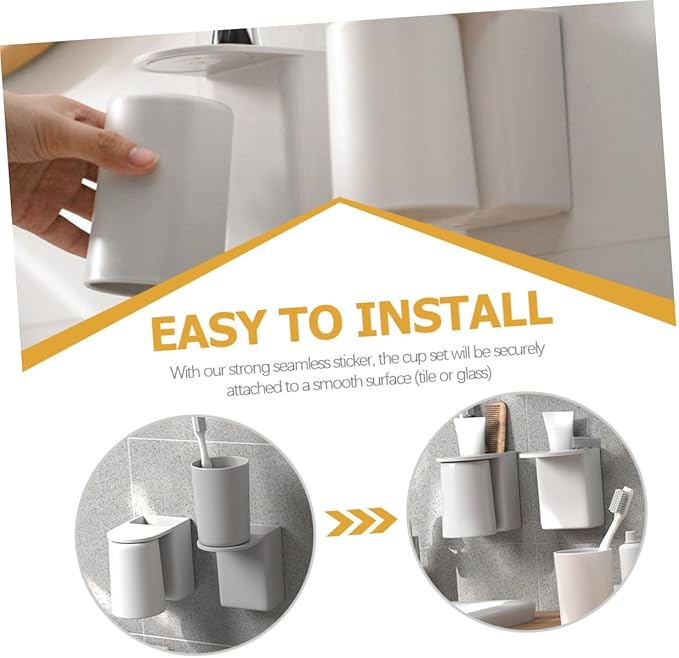 EASY TO INSTALL

With our strong seamless sticker, the cup set will be securely attached to a smooth surface (tile or glass)