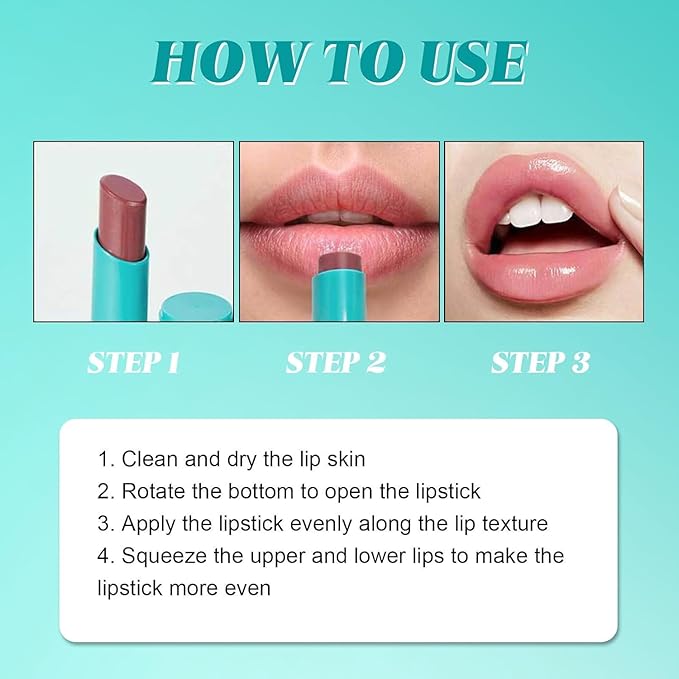 HOW TO USE

STEP 1

STEP 2

STEP 3

1. Clean and dry the lip skin
2. Rotate the bottom to open the lipstick
3. Apply the lipstick evenly along the lip texture
4. Squeeze the upper and lower lips to make the lipstick more even