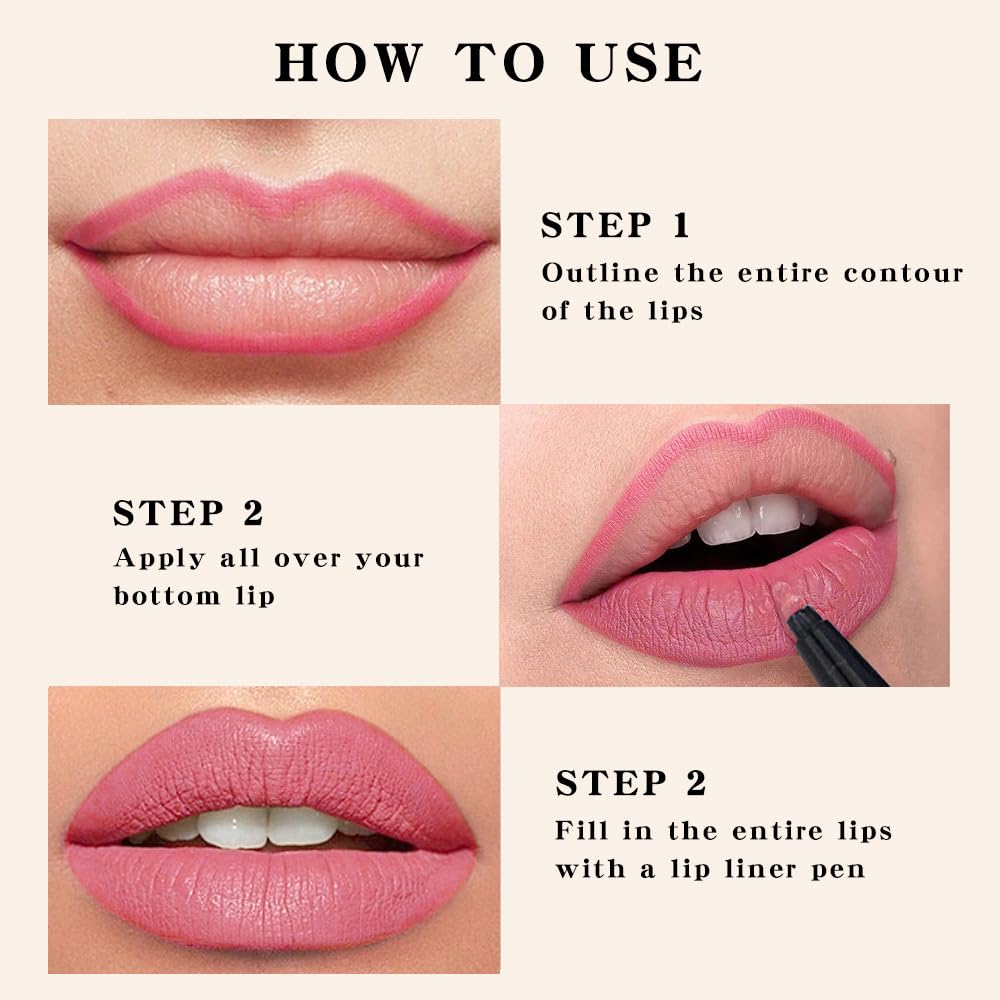 HOW TO USE

STEP 1
Outline the entire contour of the lips

STEP 2
Apply all over your bottom lip

STEP 2
Fill in the entire lips with a lip liner pen