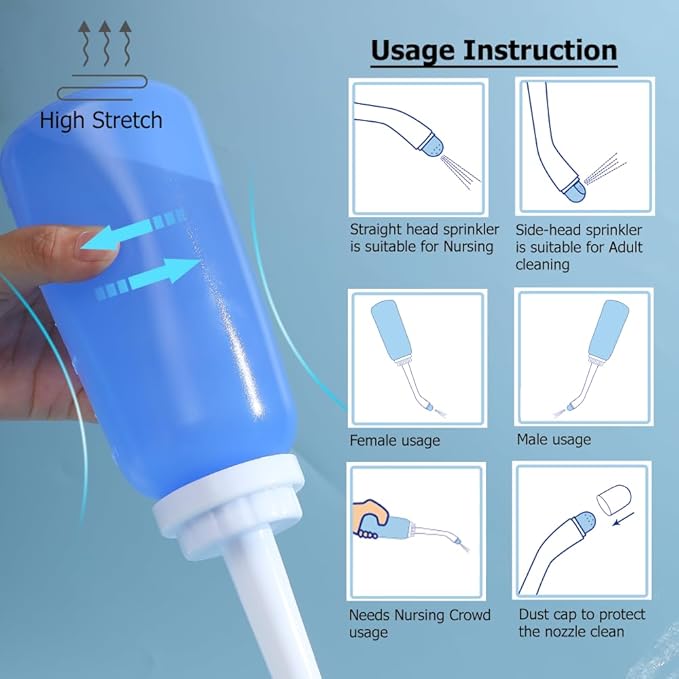 High Stretch

Usage Instruction

Straight head sprinkler is suitable for Nursing

Side-head sprinkler is suitable for Adult cleaning

Female usage

Male usage

Needs Nursing Crowd usage

Dust cap to protect the nozzle clean