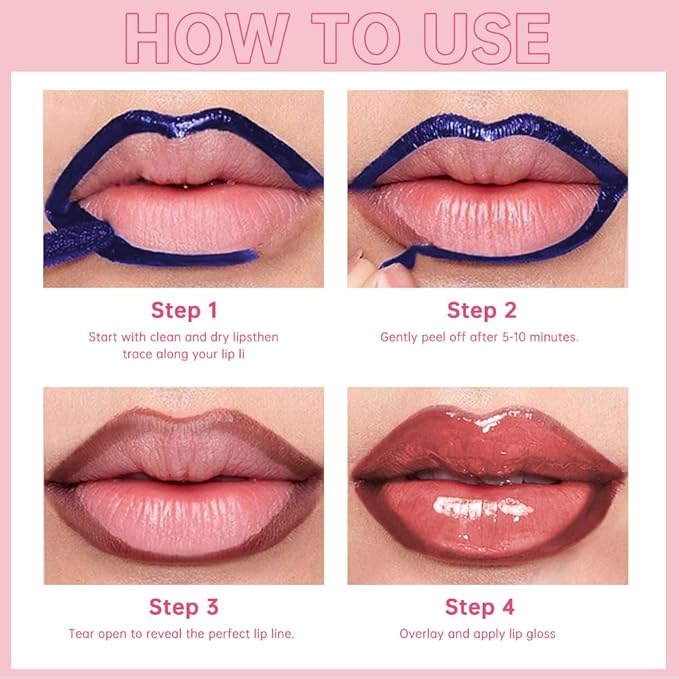 HOW TO USE

Step 1

Start with clean and dry lipsthen trace along your lip li

Step 2

Gently peel off after 5-10 minutes.

Step 3

Tear open to reveal the perfect lip line.

Step 4

Overlay and apply lip gloss