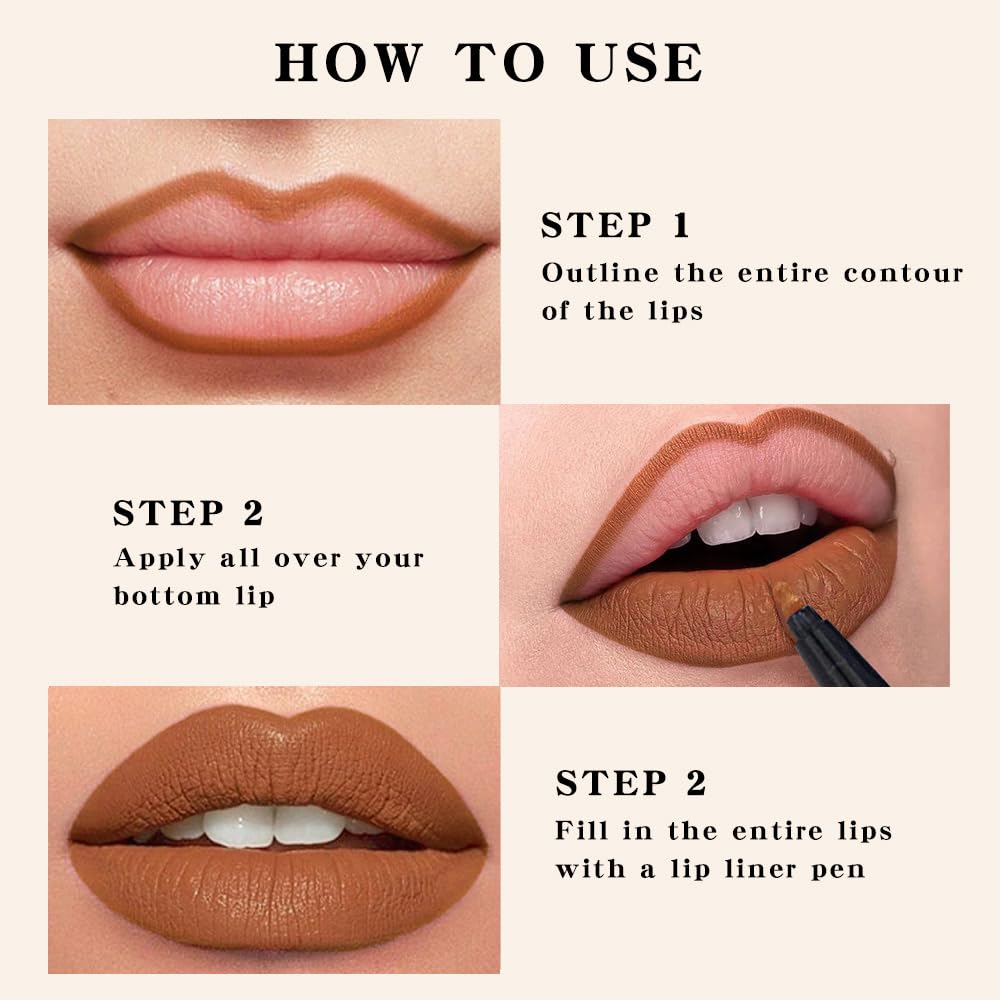 HOW TO USE

STEP 1
Outline the entire contour of the lips

STEP 2
Apply all over your bottom lip

STEP 2
Fill in the entire lips with a lip liner pen