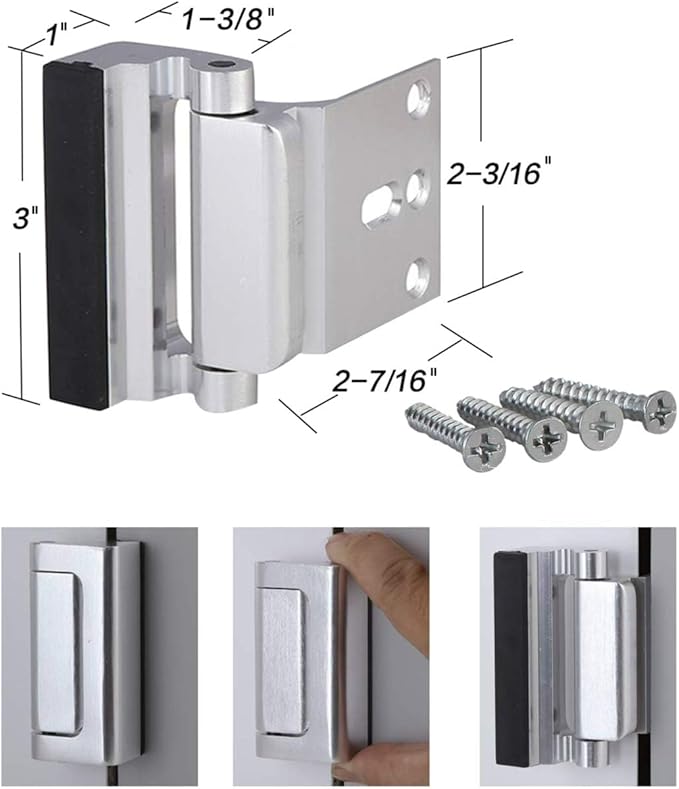 1"
1-3/8"
3"
2-3/16"
2-7/16"