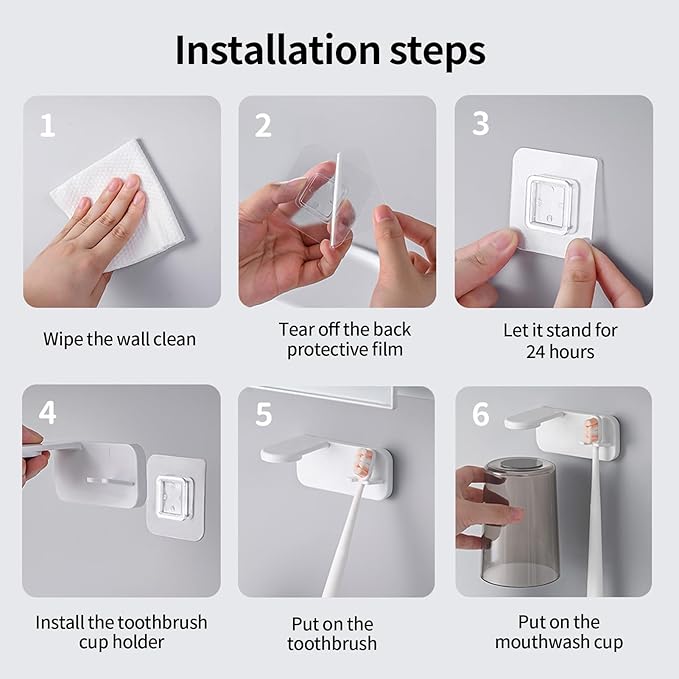 Installation steps

1

Wipe the wall clean

2

Tear off the back protective film

3

Let it stand for 24 hours

4

Install the toothbrush cup holder

5

Put on the toothbrush

6

Put on the mouthwash cup