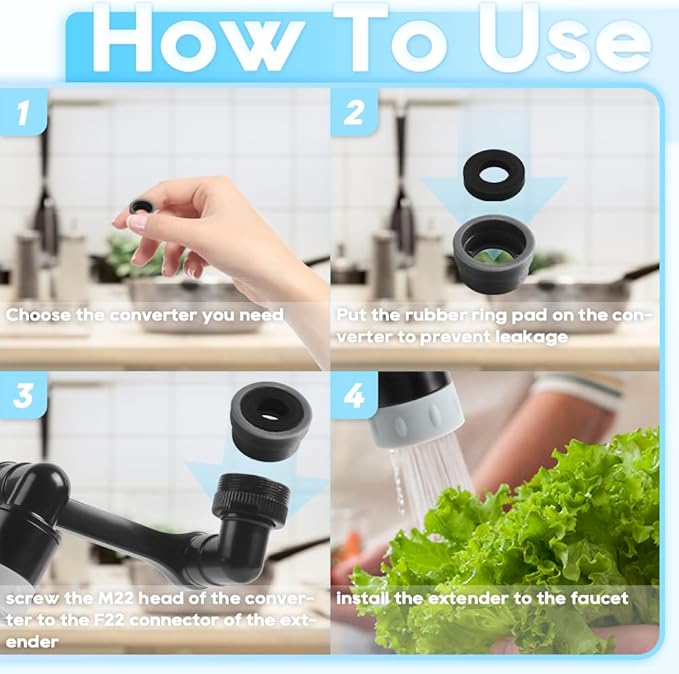 How To Use

1

Choose the converter you need

2

Put the rubber ring pad on the converter to prevent leakage

3

screw the M22 head of the converter to the F22 connector of the extender

4

install the extender to the faucet