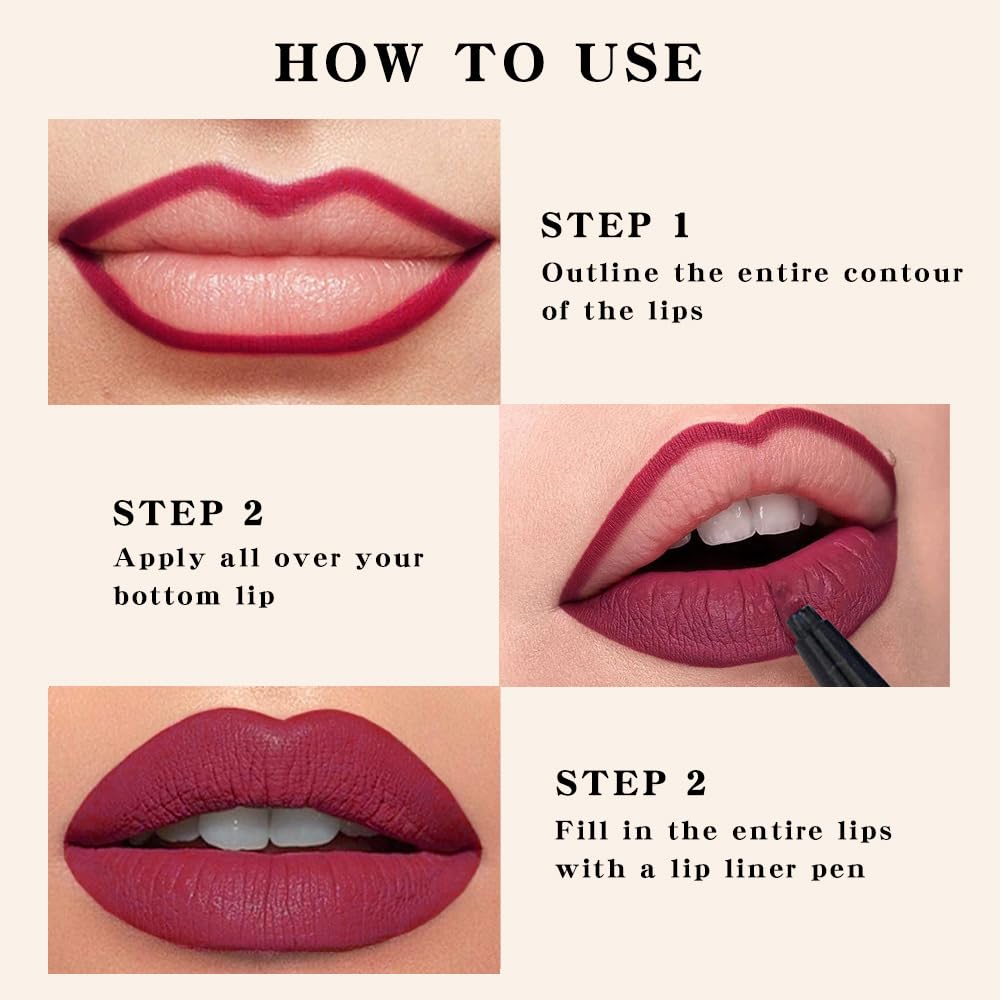 HOW TO USE

STEP 1
Outline the entire contour of the lips

STEP 2
Apply all over your bottom lip

STEP 2
Fill in the entire lips with a lip liner pen