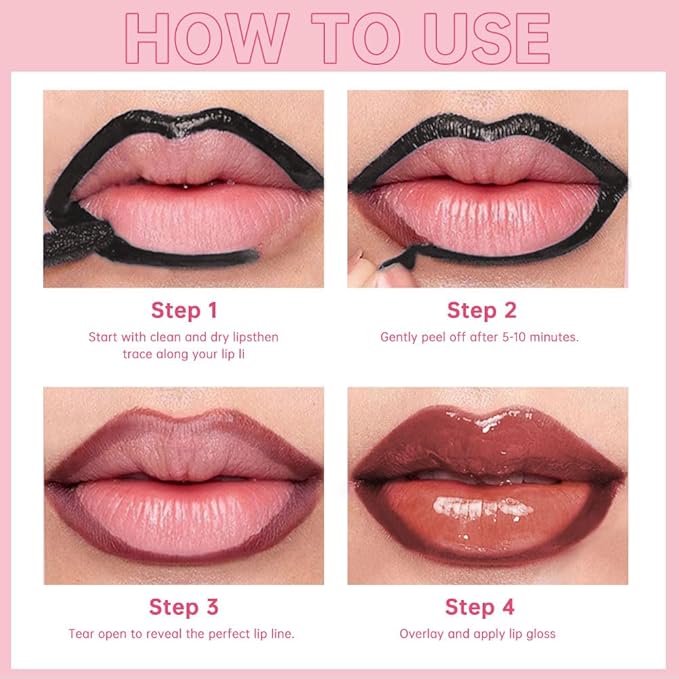 HOW TO USE

Step 1
Start with clean and dry lipsthen trace along your lip li

Step 2
Gently peel off after 5-10 minutes.

Step 3
Tear open to reveal the perfect lip line.

Step 4
Overlay and apply lip gloss