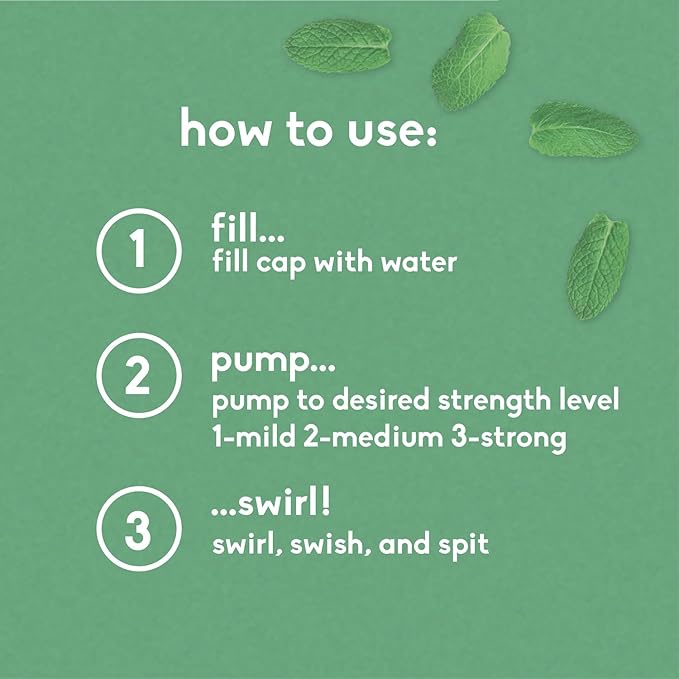 how to use:

1 fill...
fill cap with water

2 pump...
pump to desired strength level
1-mild 2-medium 3-strong

3 ...swirl!
swirl, swish, and spit