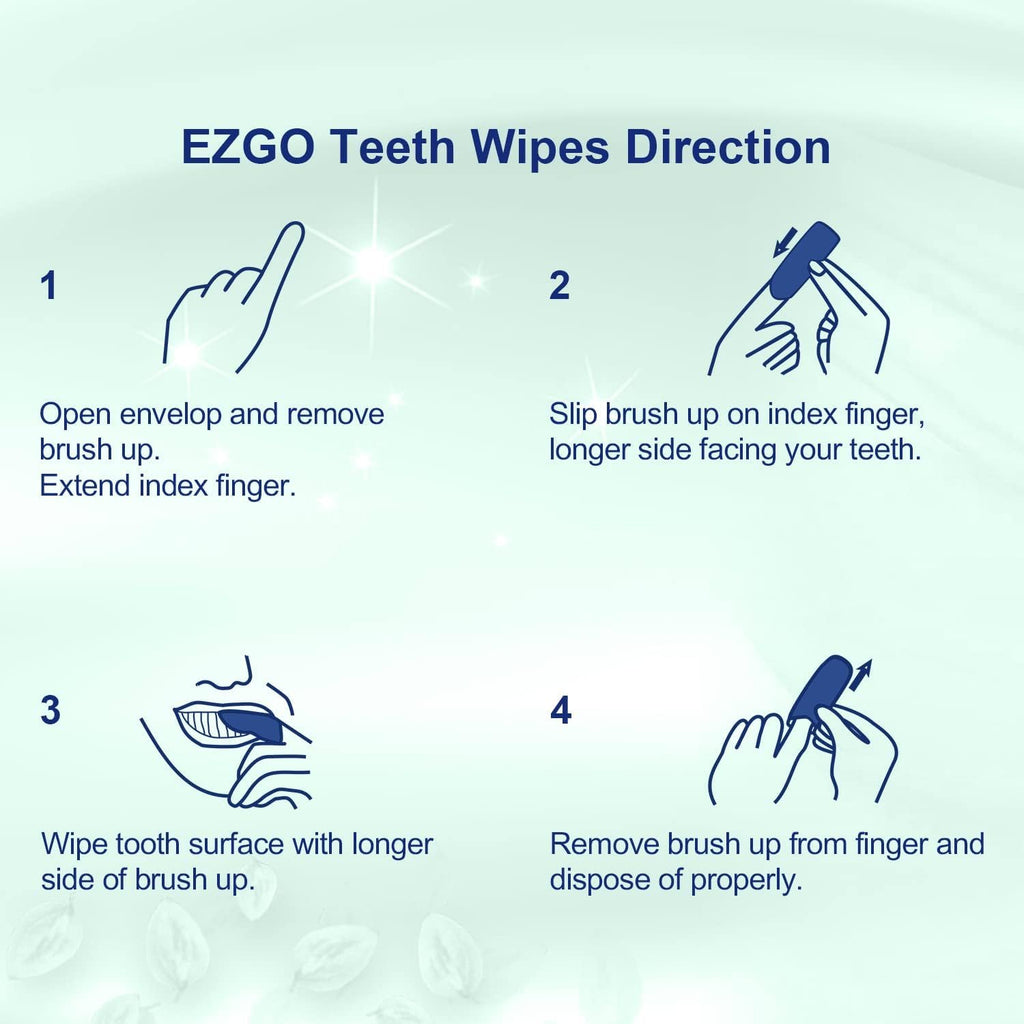 EZGO Teeth Wipes Direction

1

Open envelop and remove brush up.
Extend index finger.

2

Slip brush up on index finger, longer side facing your teeth.

3

Wipe tooth surface with longer side of brush up.

4

Remove brush up from finger and dispose of properly.