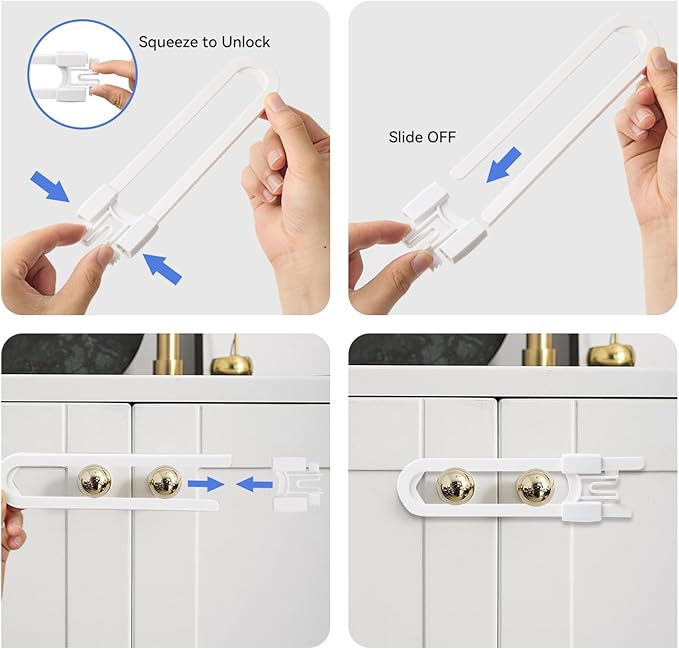 Squeeze to Unlock

Slide OFF