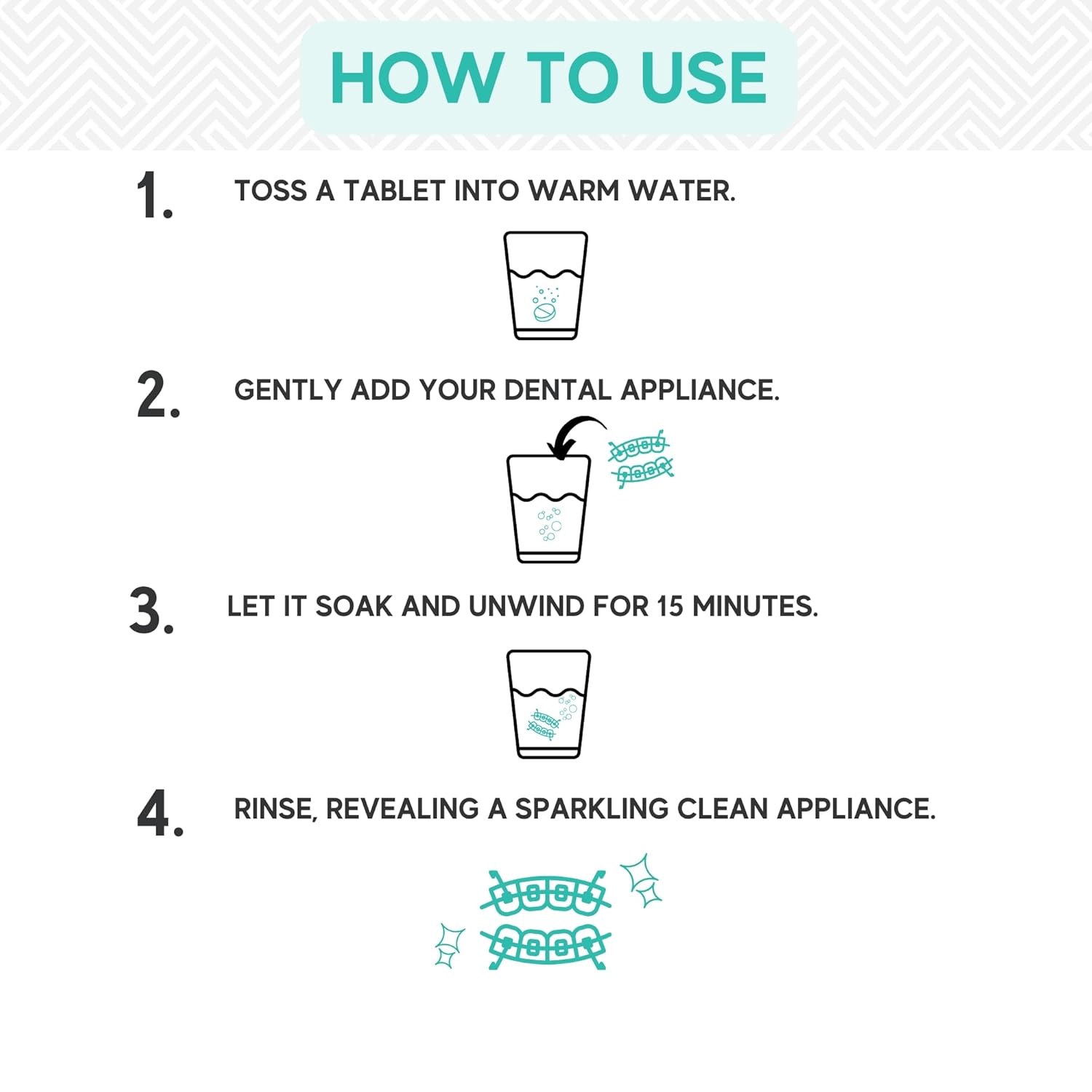 HOW TO USE

1. TOSS A TABLET INTO WARM WATER.

2. GENTLY ADD YOUR DENTAL APPLIANCE.

3. LET IT SOAK AND UNWIND FOR 15 MINUTES.

4. RINSE, REVEALING A SPARKLING CLEAN APPLIANCE.