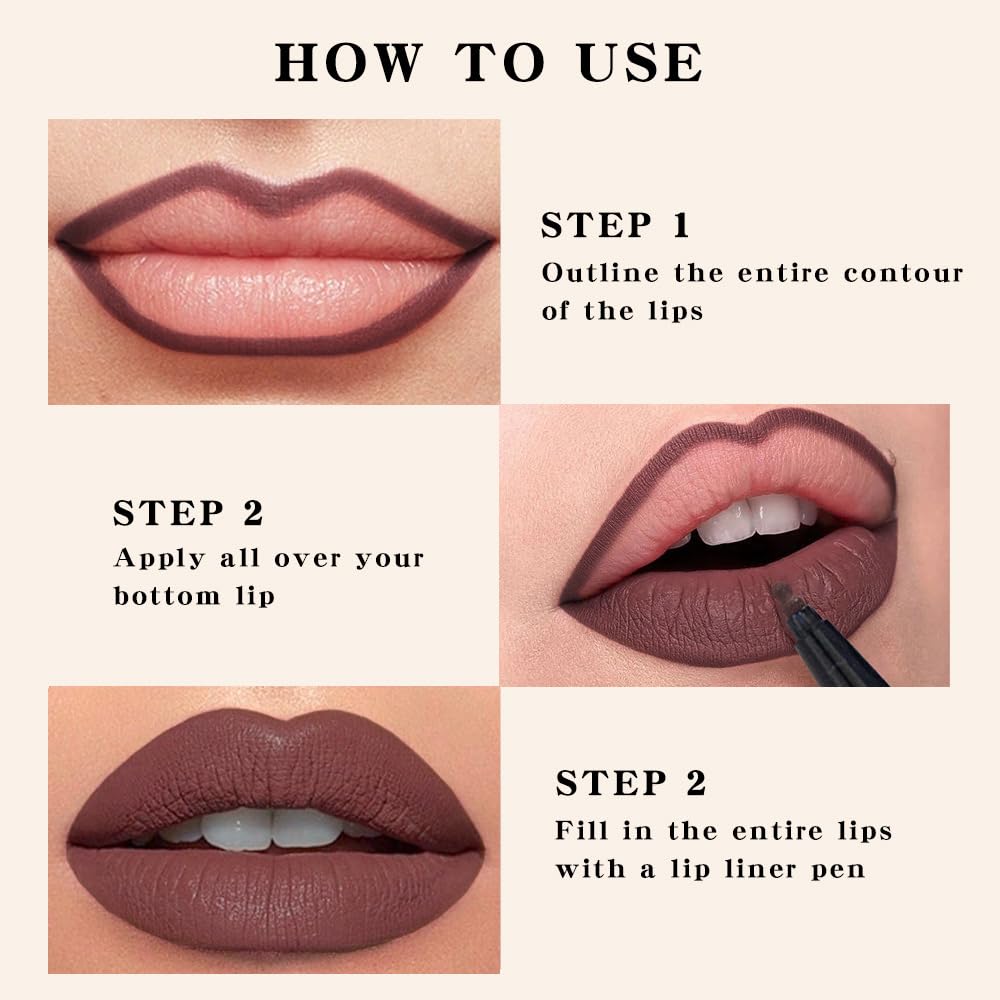 HOW TO USE

STEP 1
Outline the entire contour of the lips

STEP 2
Apply all over your bottom lip

STEP 2
Fill in the entire lips with a lip liner pen