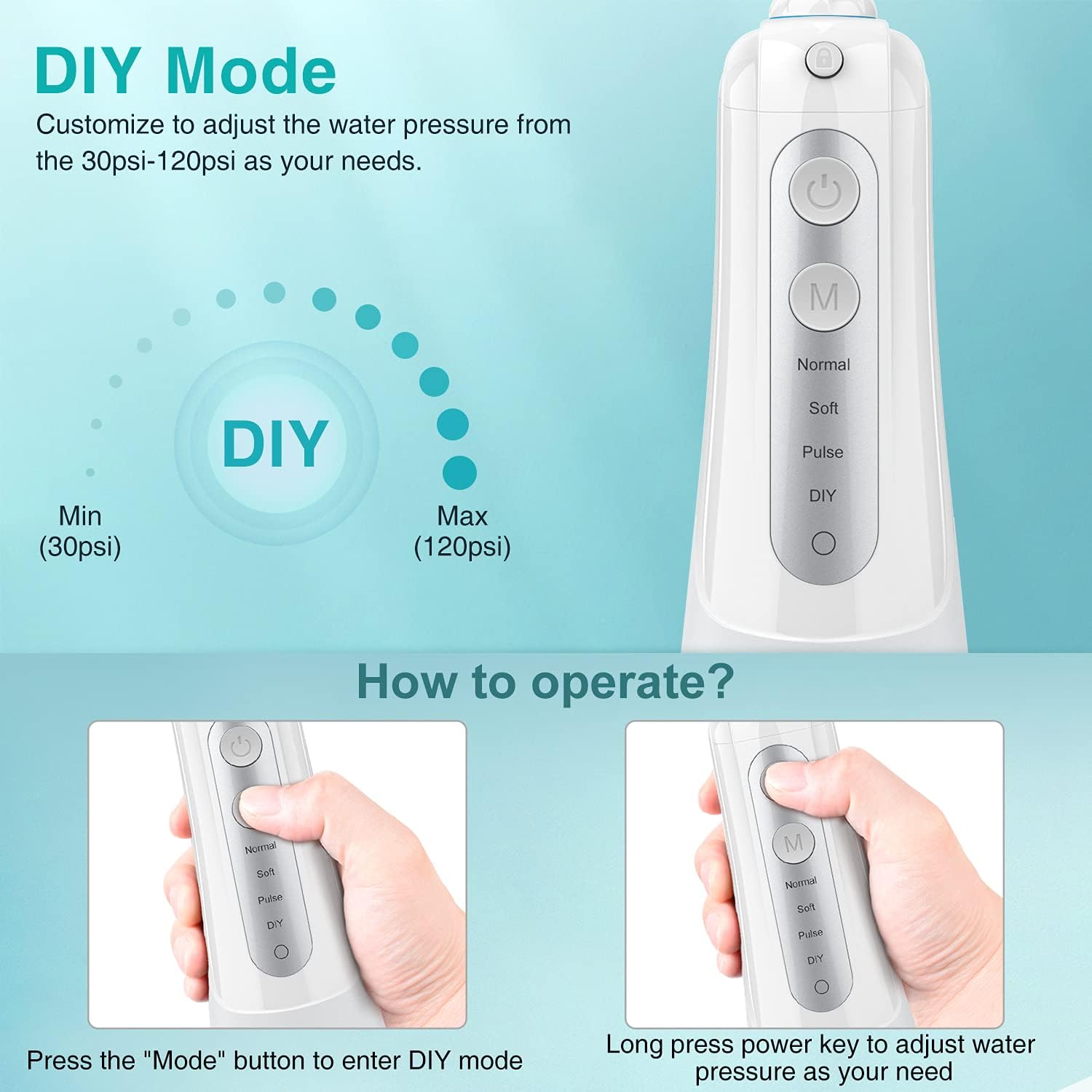 DIY Mode

Customize to adjust the water pressure from the 30psi-120psi as your needs.

DIY

Min
(30psi)

Max
(120psi)

M

Normal

Soft

Pulse

DIY

How to operate?

Normal

Soft

Pulse

DIY

Press the "Mode" button to enter DIY mode

M

Normal

Soft

Pulse

DIY

Long press power key to adjust water pressure as your need