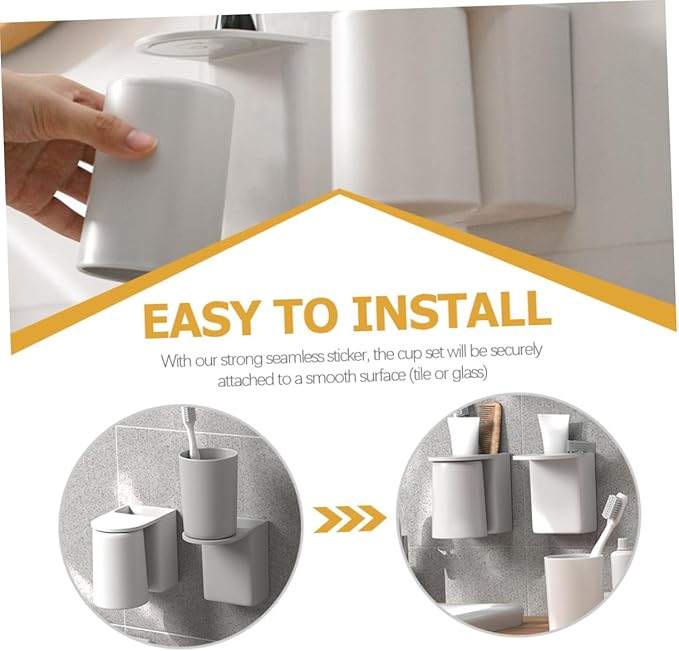 EASY TO INSTALL

With our strong seamless sticker, the cup set will be securely attached to a smooth surface (tile or glass)