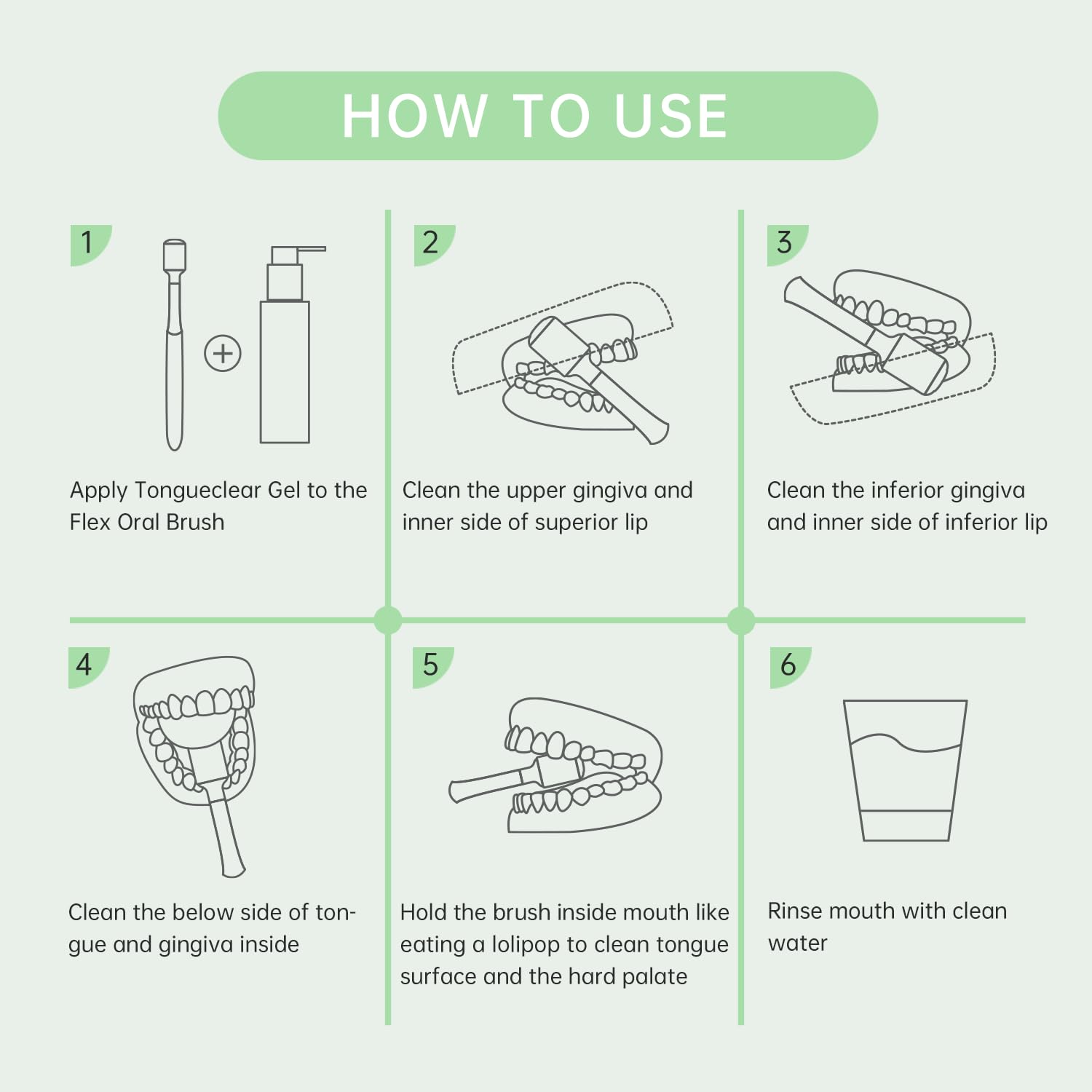 HOW TO USE

1

Apply Tongueclear Gel to the Flex Oral Brush

2

Clean the upper gingiva and inner side of superior lip

3

Clean the inferior gingiva and inner side of inferior lip

4

Clean the below side of tongue and gingiva inside

5

Hold the brush inside mouth like eating a lolipop to clean tongue surface and the hard palate

6

Rinse mouth with clean water