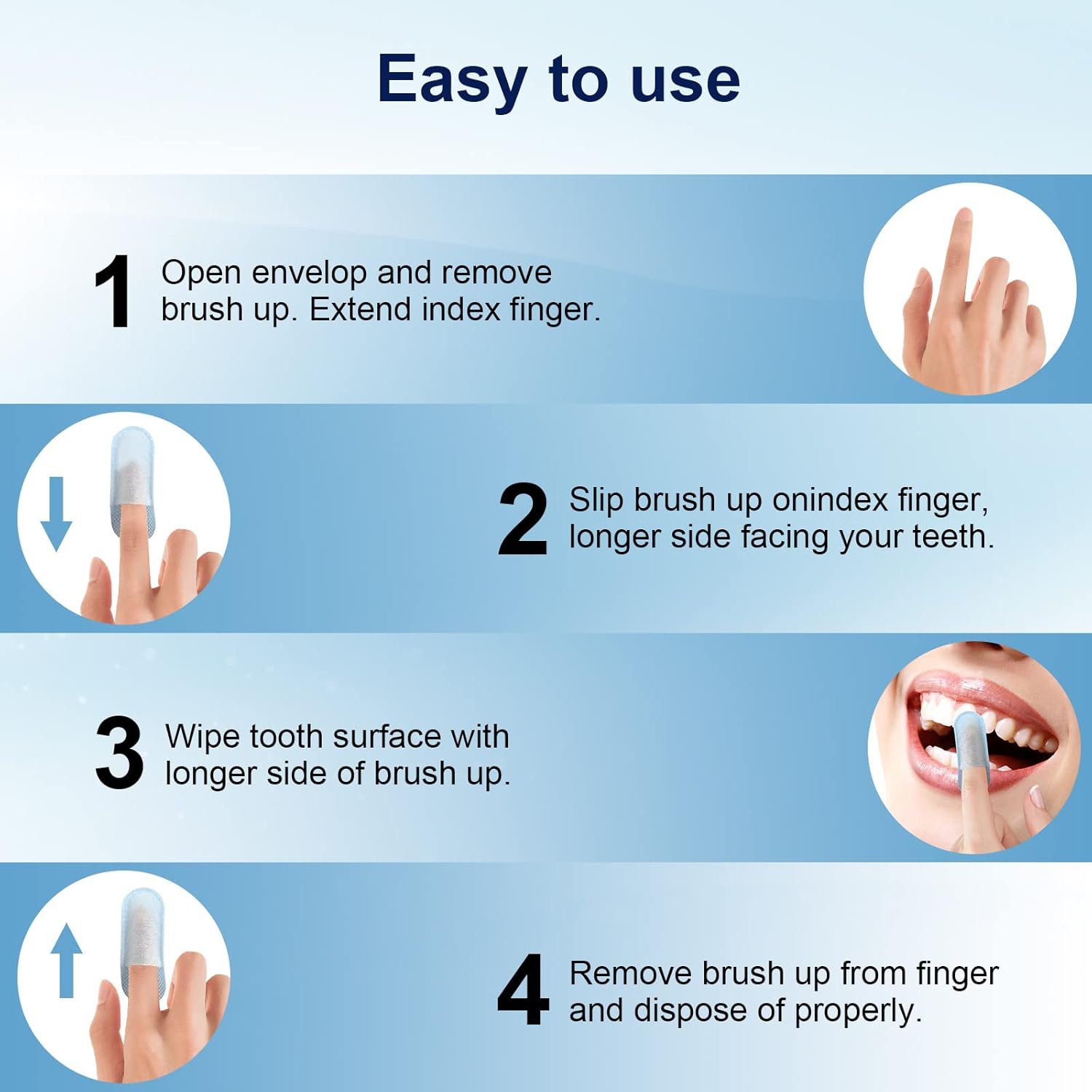 Easy to use

1 Open envelop and remove brush up. Extend index finger.

2 Slip brush up onindex finger, longer side facing your teeth.

3 Wipe tooth surface with longer side of brush up.

4 Remove brush up from finger and dispose of properly.